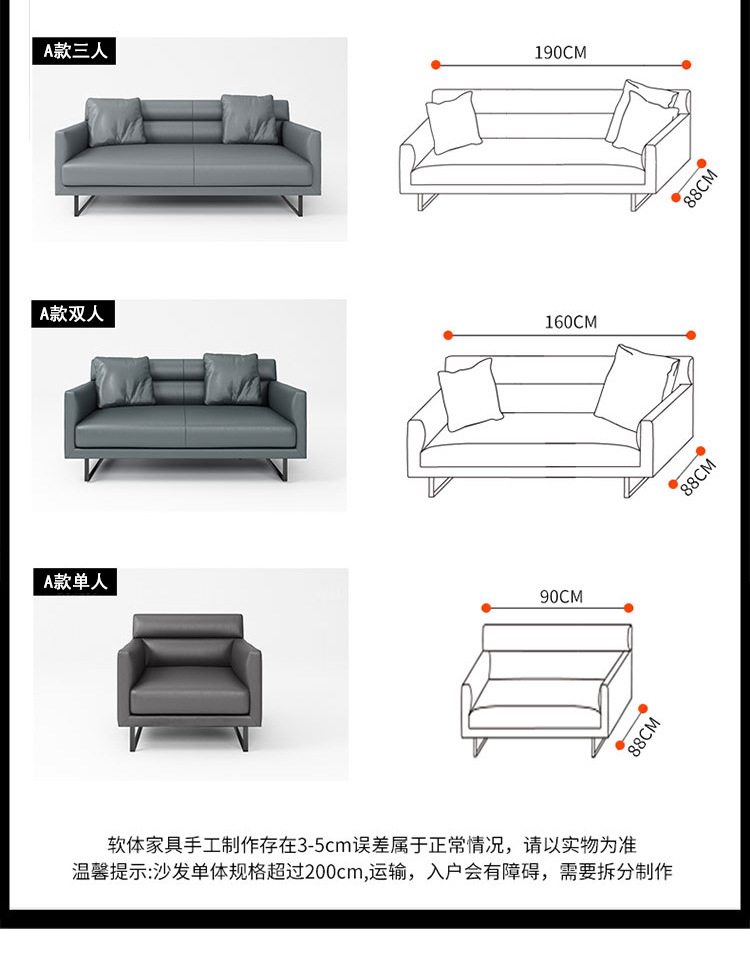 A款三人

190CM

88CM

A款双人

160CM

88CM

A款单人

90CM

88CM

软体家具手工制作存在3-5cm误差属于正常情况，请以实物为准
温馨提示:沙发单体规格超过200cm,运输，入户会有障碍，需要拆分制作