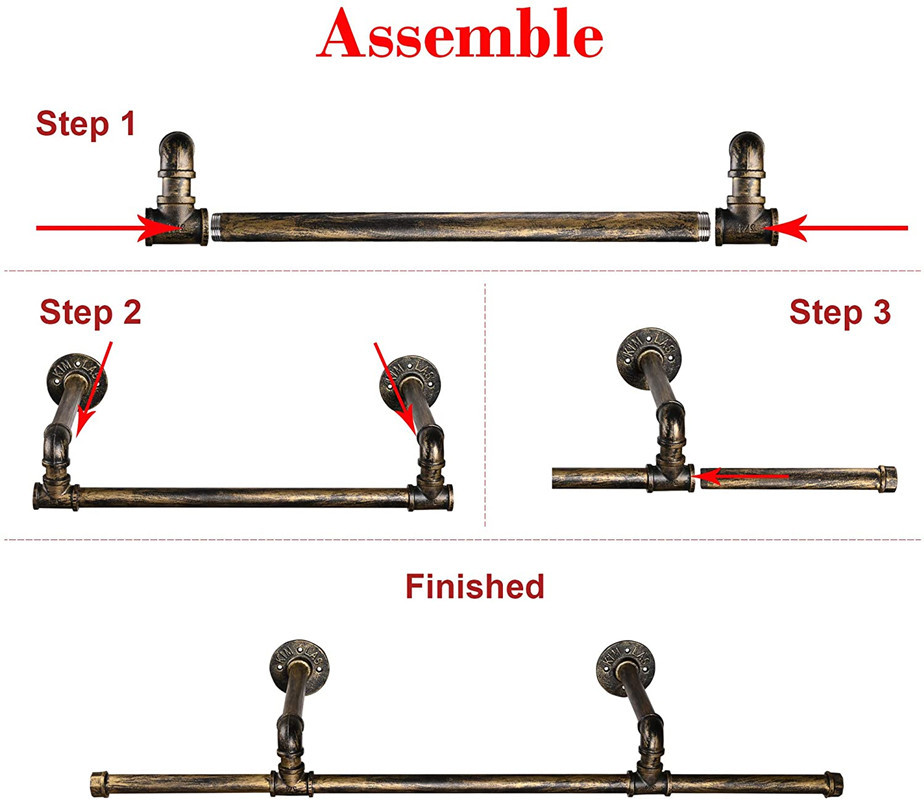 Assemble

Step 1

Step 2

Step 3

Finished