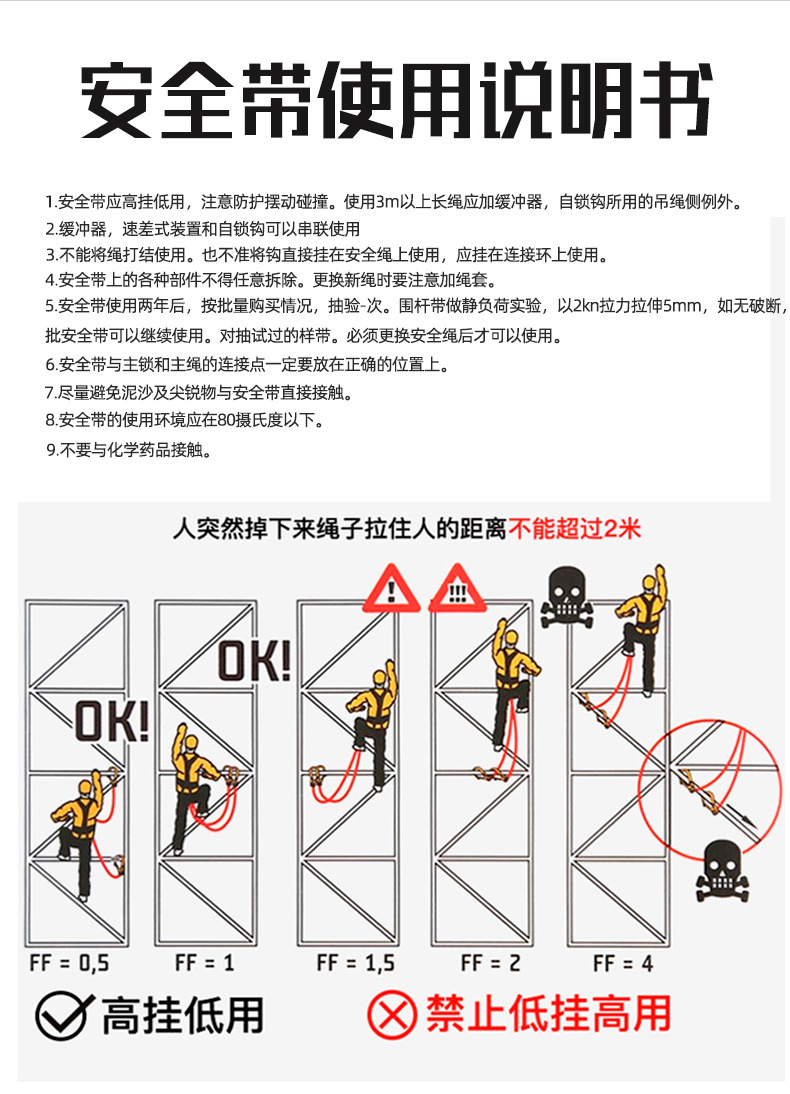 安全带使用说明书

1.安全带应高挂低用，注意防护摆动碰撞。使用3m以上长绳应加缓冲器，自锁钩所用的吊绳侧例外。
2.缓冲器，速差式装置和自锁钩可以串联使用
3.不能将绳打结使用。也不准将钩直接挂在安全绳上使用，应挂在连接环上使用。
4.安全带上的各种部件不得任意拆除。更换新绳时要注意加绳套。
5.安全带使用两年后，按批量购买情况，抽验-次。围杆带做静负荷实验，以2kn拉力拉伸5mm，如无破断，批安全带可以继续使用。对抽试过的样带。必须更换安全绳后才可以使用。
6.安全带与主锁和主绳的连接点一定要放在正确的位置上。
7.尽量避免泥沙及尖锐物与安全带直接接触。
8.安全带的使用环境应在80摄氏度以下。
9.不要与化学药品接触。

人突然掉下来绳子拉住人的距离不能超过2米

OK!
OK!
!
!!!

FF = 0,5
FF = 1
FF = 1,5
FF = 2
FF = 4

高挂低用
禁止低挂高用