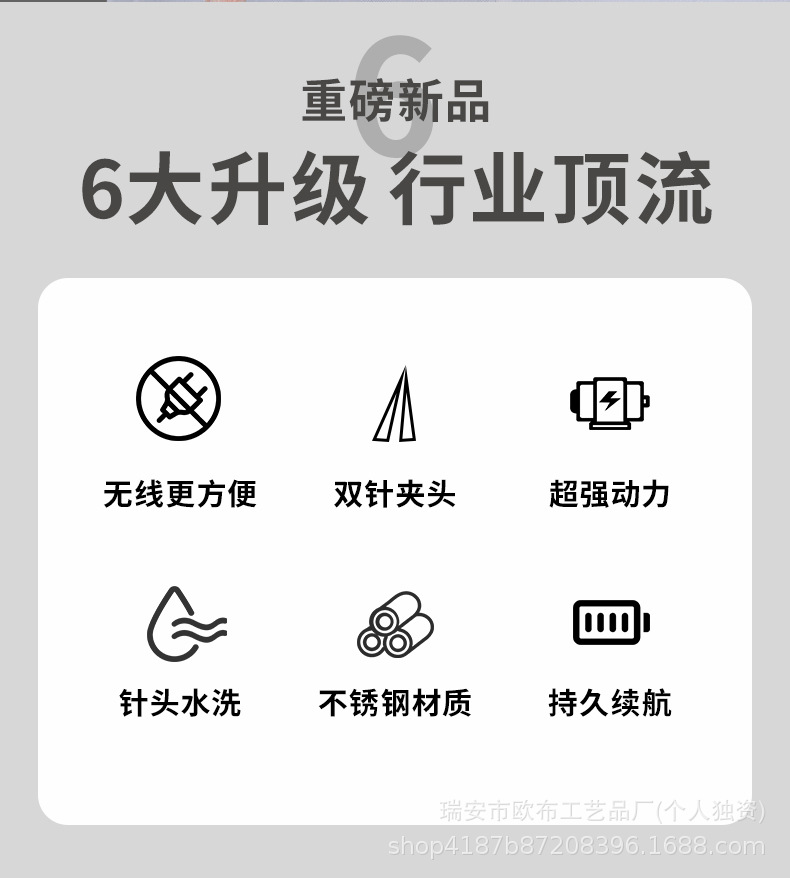 6
重磅新品
6大升级 行业顶流

无线更方便 双针夹头 超强动力

针头水洗 不锈钢材质 持久续航

瑞安市欧布工艺品厂(个人独资)
shop4187b87208396.1688.com