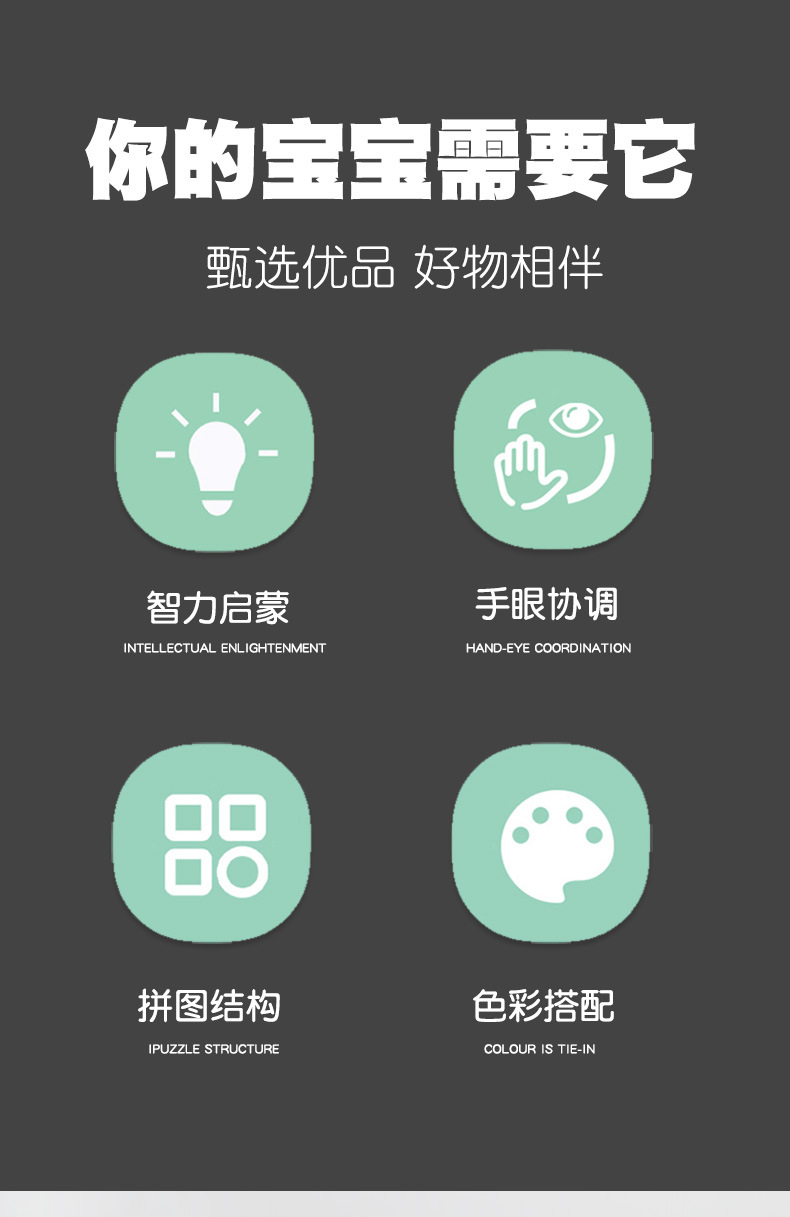 你的宝宝需要它

甄选优品 好物相伴

智力启蒙
INTELLECTUAL ENLIGHTENMENT

手眼协调
HAND-EYE COORDINATION

拼图结构
IPUZZLE STRUCTURE

色彩搭配
COLOUR IS TIE-IN