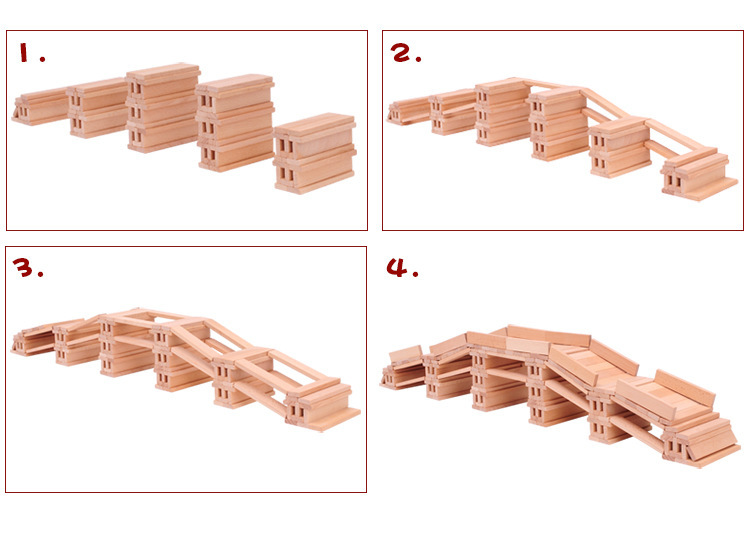 1.

2.

3.

4.