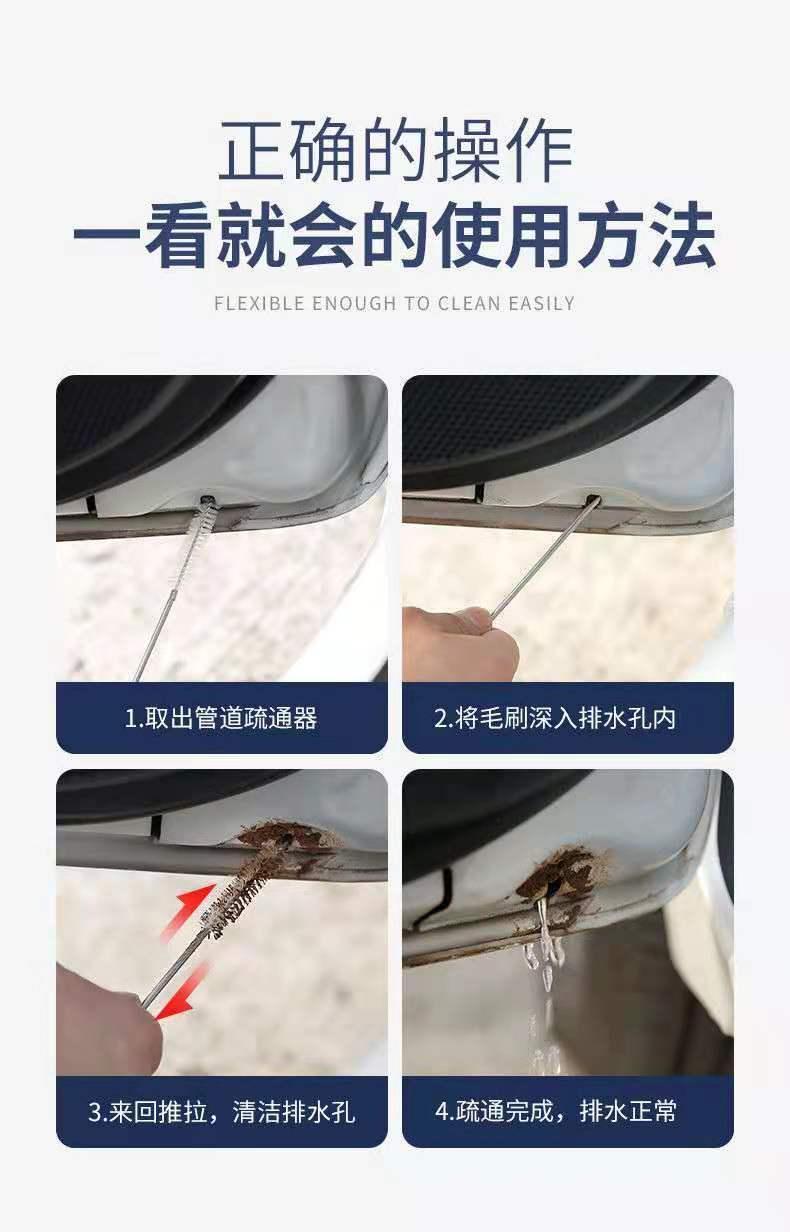 正确的操作

一看就会的使用方法

FLEXIBLE ENOUGH TO CLEAN EASILY

1.取出管道疏通器

2.将毛刷深入排水孔内

3.来回推拉，清洁排水孔

4.疏通完成，排水正常