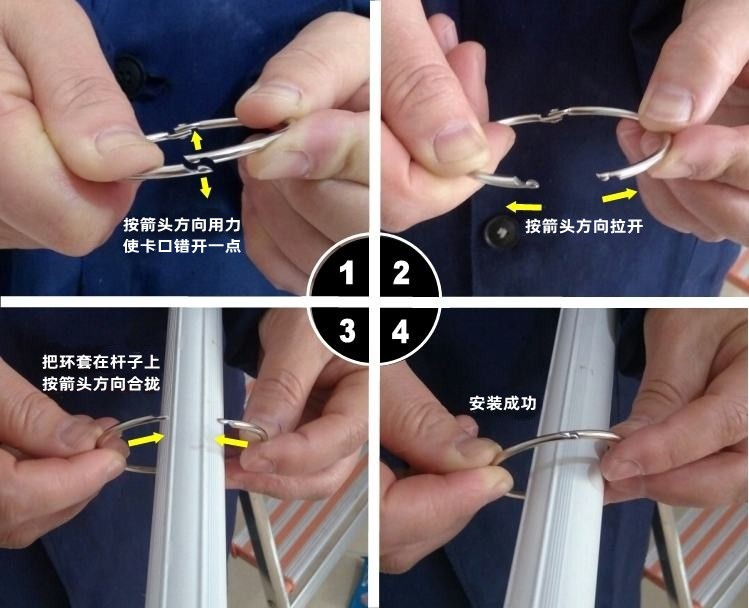 按箭头方向用力
使卡口错开一点

按箭头方向拉开

1
2
3
4

把环套在杆子上
按箭头方向合拢

安装成功