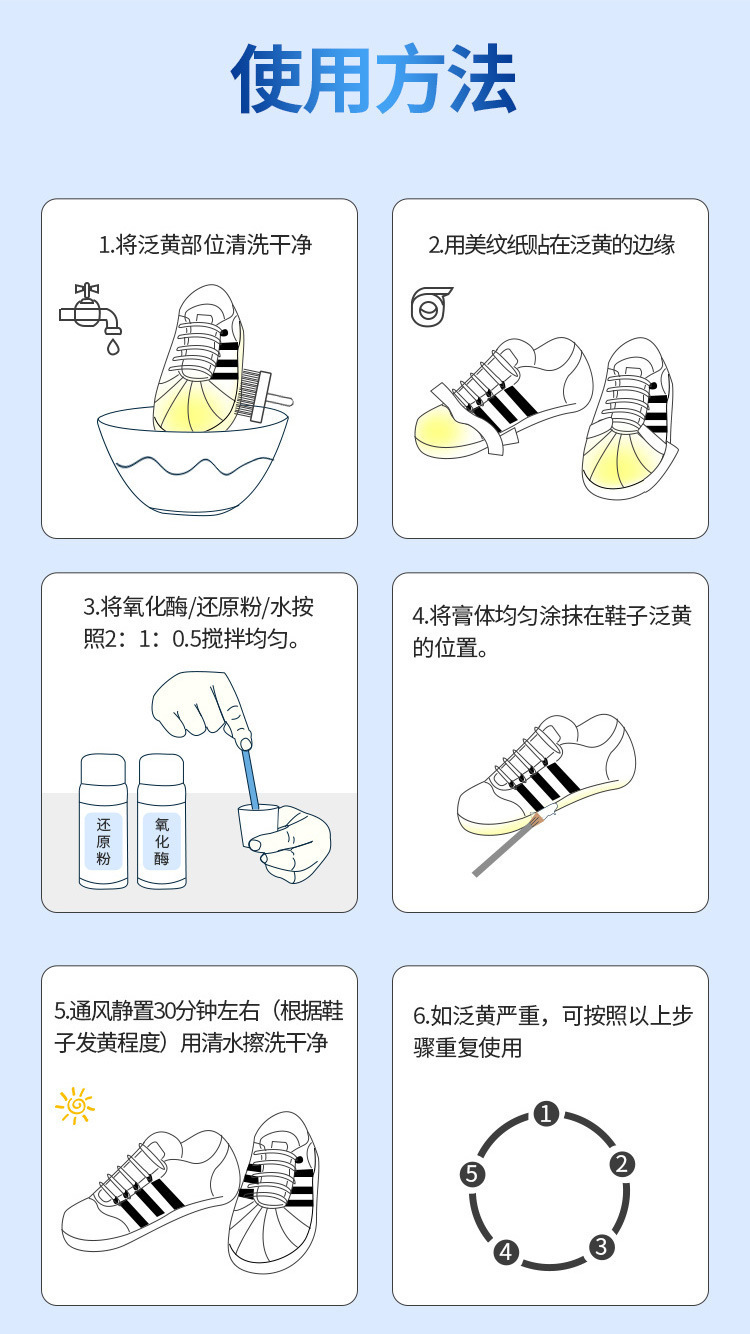 使用方法

1.将泛黄部位清洗干净

2.用美纹纸贴在泛黄的边缘

3.将氧化酶/还原粉/水按照2：1：0.5搅拌均匀。

还原粉

氧化酶

4.将膏体均匀涂抹在鞋子泛黄的位置。

5.通风静置30分钟左右（根据鞋子发黄程度）用清水擦洗干净

6.如泛黄严重，可按照以上步骤重复使用

1
2
3
4
5