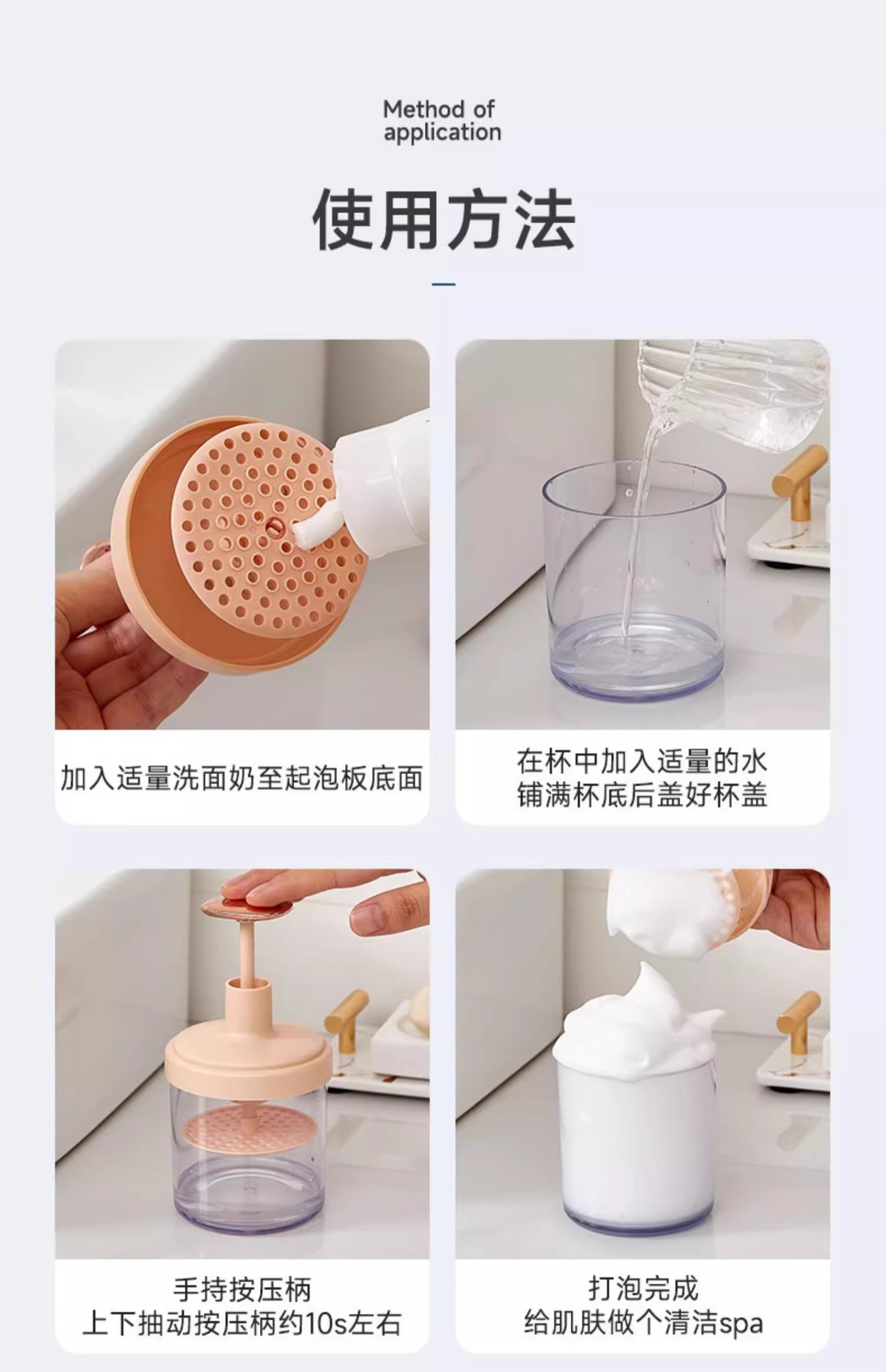 Method of application

使用方法

加入适量洗面奶至起泡板底面

在杯中加入适量的水
铺满杯底后盖好杯盖

手持按压柄
上下抽动按压柄约10s左右

打泡完成
给肌肤做个清洁spa