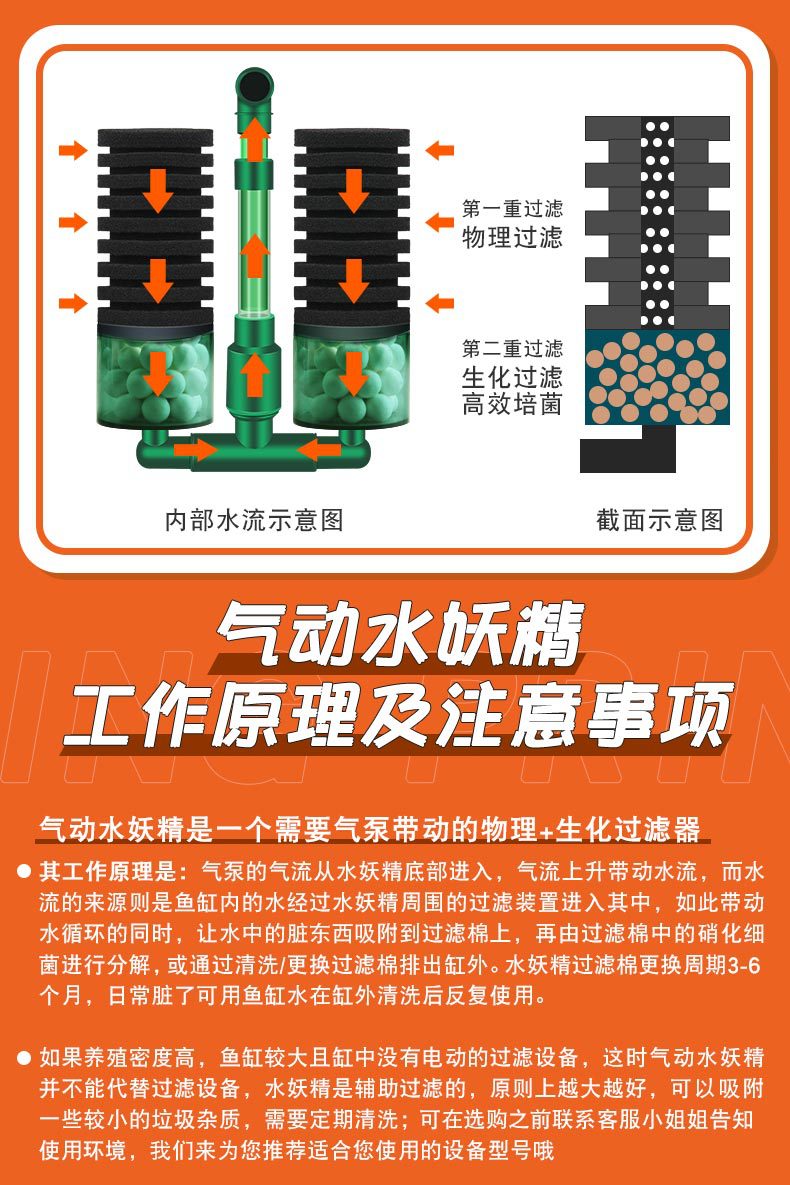 第一重过滤
物理过滤

第二重过滤
生化过滤
高效培菌

内部水流示意图

截面示意图

气动水妖精
工作原理及注意事项

气动水妖精是一个需要气泵带动的物理+生化过滤器

● 其工作原理是：气泵的气流从水妖精底部进入，气流上升带动水流，而水流的来源则是鱼缸内的水经过水妖精周围的过滤装置进入其中，如此带动水循环的同时，让水中的脏东西吸附到过滤棉上，再由过滤棉中的硝化细菌进行分解，或通过清洗/更换过滤棉排出缸外。水妖精过滤棉更换周期3-6个月，日常脏了可用鱼缸水在缸外清洗后反复使用。

● 如果养殖密度高，鱼缸较大且缸中没有电动的过滤设备，这时气动水妖精并不能代替过滤设备，水妖精是辅助过滤的，原则上越大越好，可以吸附一些较小的垃圾杂质，需要定期清洗；可在选购之前联系客服小姐姐告知使用环境，我们来为您推荐适合您使用的设备型号哦