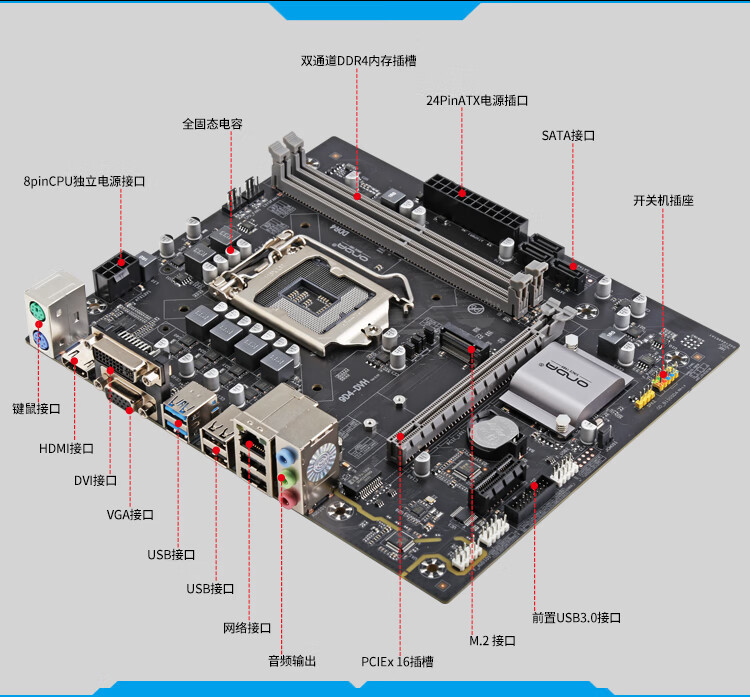 双通道DDR4内存插槽

24PinATX电源插口

全固态电容

SATA接口

8pinCPU独立电源接口

开关机插座

DDR4

ONDA

904-DVH

ONDA

键鼠接口

HDMI接口

DVI接口

VGA接口

USB接口

USB接口

网络接口

音频输出

PCIEx 16插槽

M.2 接口

前置USB3.0接口