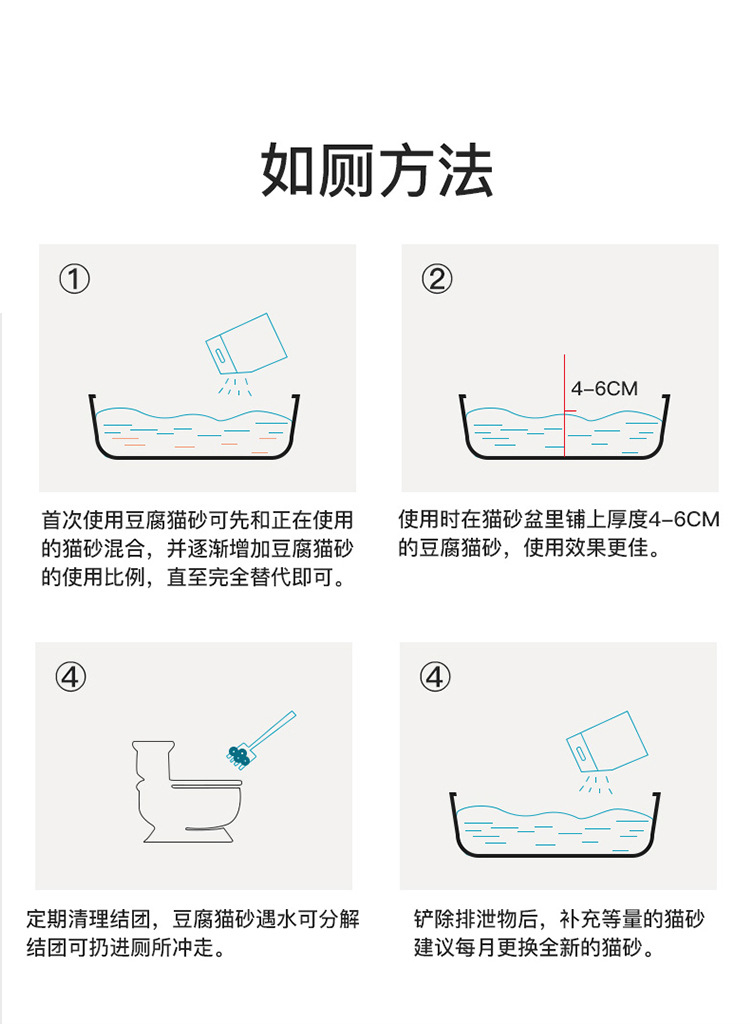 如厕方法

①

首次使用豆腐猫砂可先和正在使用的猫砂混合，并逐渐增加豆腐猫砂的使用比例，直至完全替代即可。

②

4-6CM

使用时在猫砂盆里铺上厚度4-6CM的豆腐猫砂，使用效果更佳。

④

定期清理结团，豆腐猫砂遇水可分解结团可扔进厕所冲走。

④

铲除排泄物后，补充等量的猫砂建议每月更换全新的猫砂。