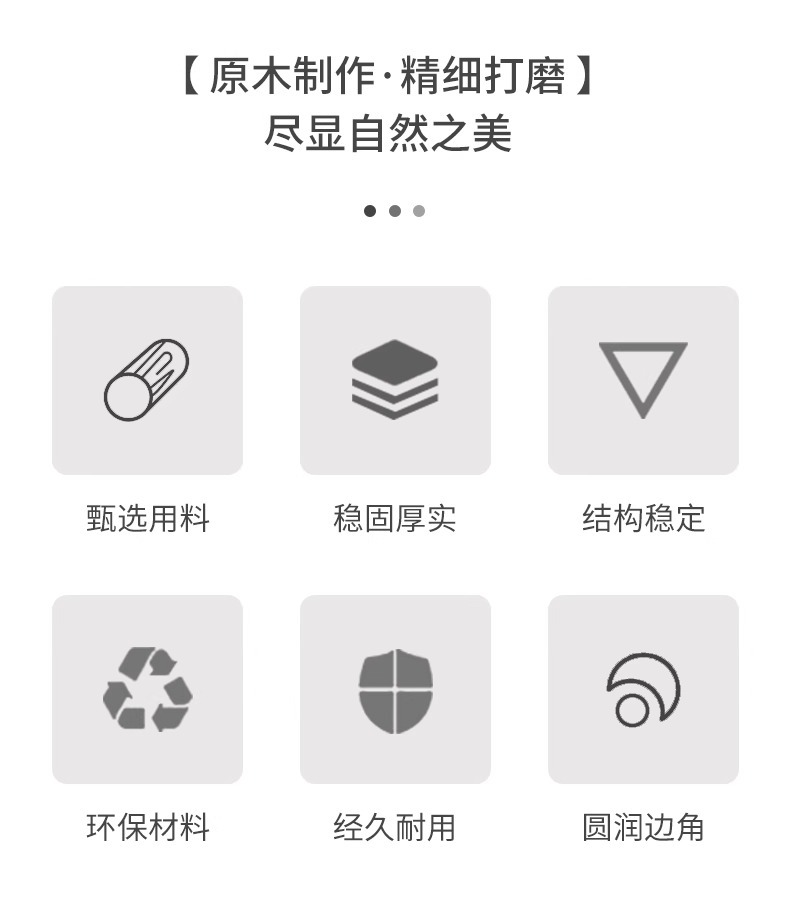 【原木制作·精细打磨】
尽显自然之美

甄选用料

稳固厚实

结构稳定

环保材料

经久耐用

圆润边角