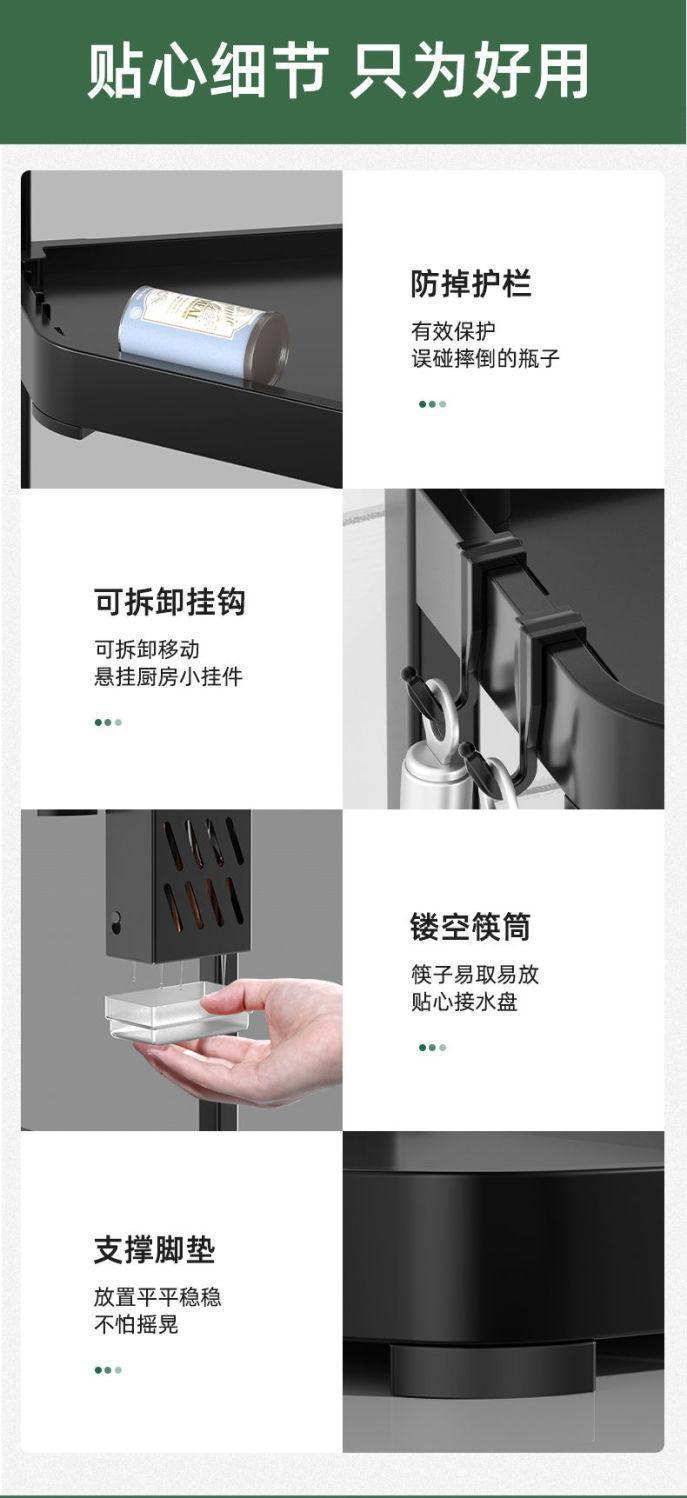 贴心细节 只为好用

防掉护栏

有效保护
误碰摔倒的瓶子

可拆卸挂钩

可拆卸移动
悬挂厨房小挂件

镂空筷筒

筷子易取易放
贴心接水盘

支撑脚垫

放置平平稳稳
不怕摇晃