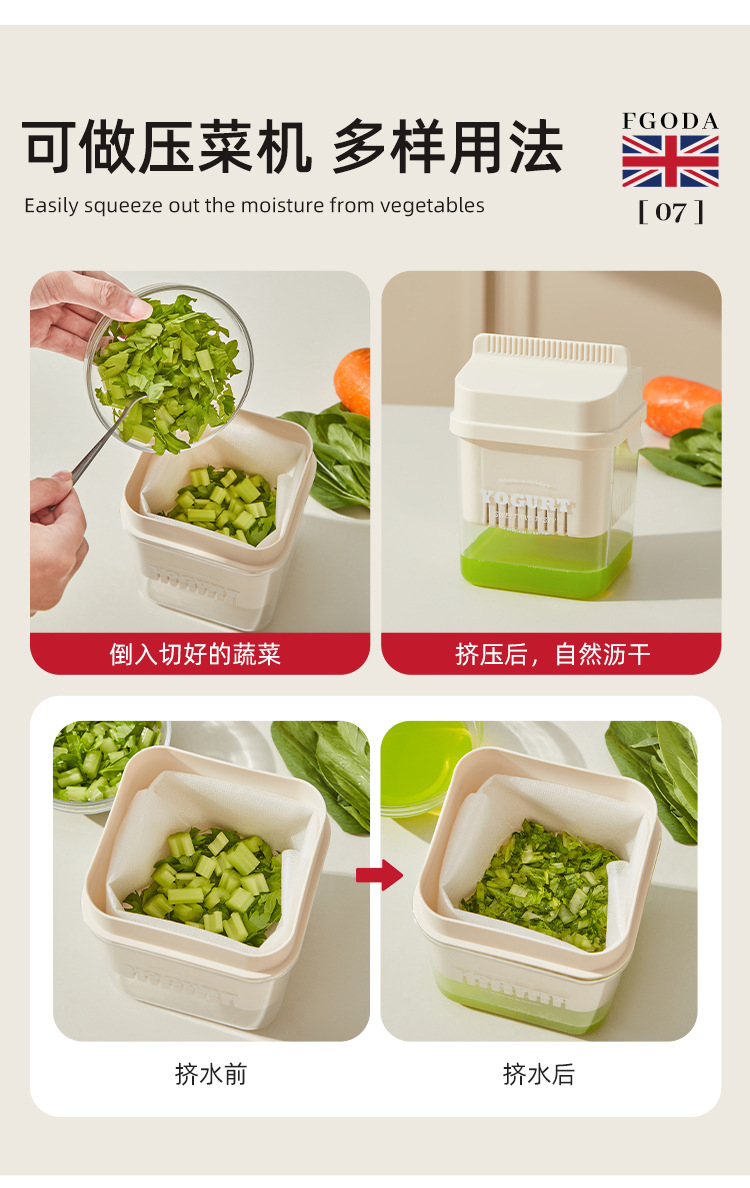 可做压菜机 多样用法

Easily squeeze out the moisture from vegetables

FGODA

[ 07 ]

YOGURT

倒入切好的蔬菜

挤压后，自然沥干

挤水前

挤水后