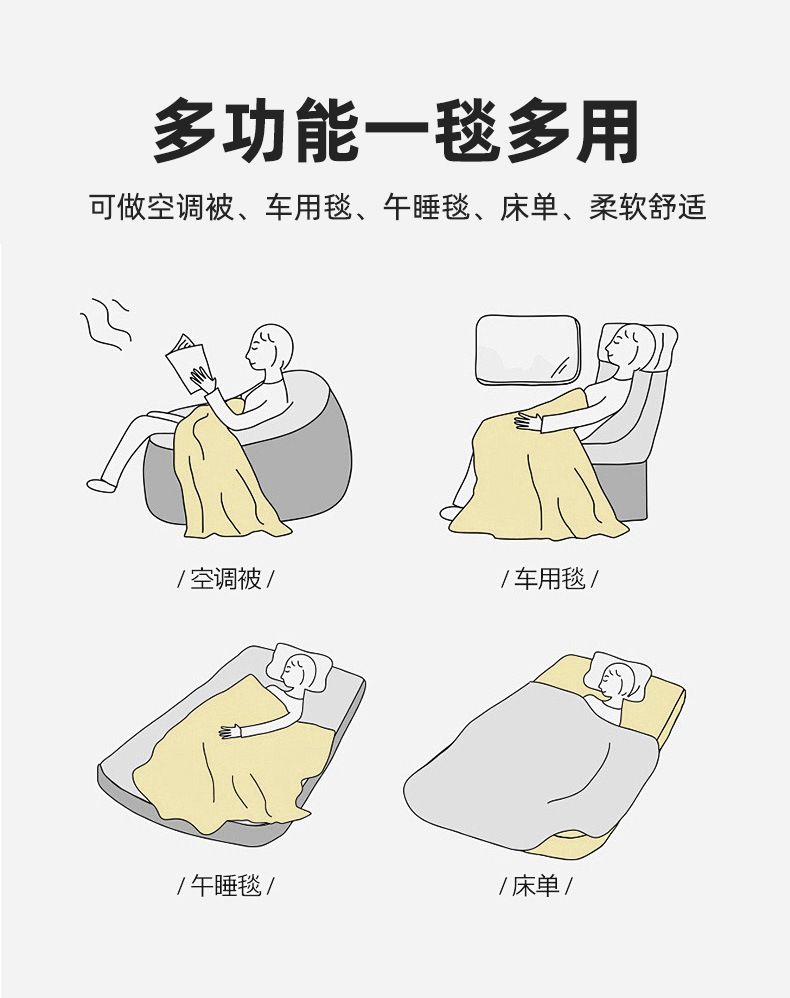 多功能一毯多用

可做空调被、车用毯、午睡毯、床单、柔软舒适

/ 空调被 /

/ 车用毯 /

/ 午睡毯 /

/ 床单 /