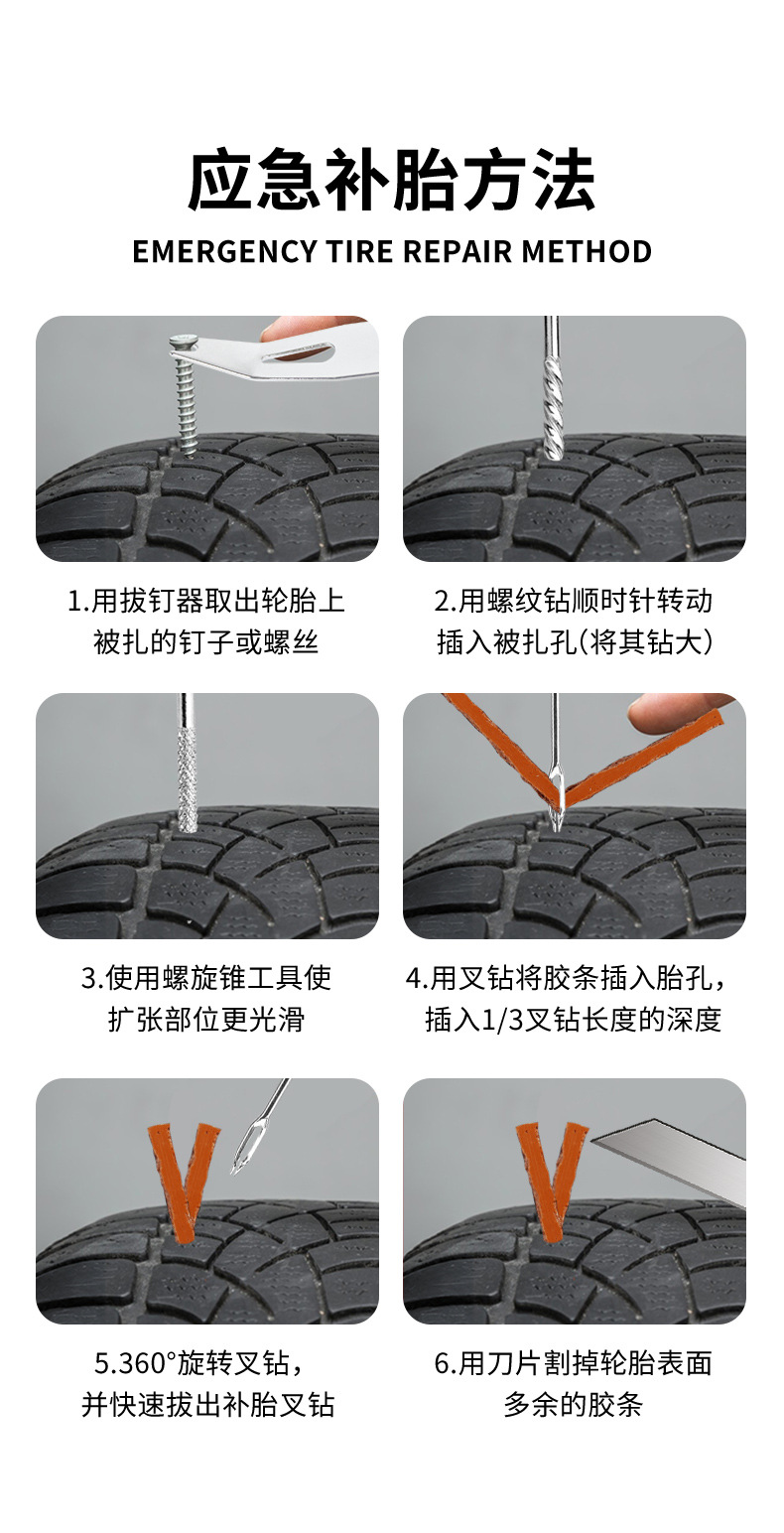 应急补胎方法
EMERGENCY TIRE REPAIR METHOD

1.用拔钉器取出轮胎上被扎的钉子或螺丝

2.用螺纹钻顺时针转动插入被扎孔(将其钻大)

3.使用螺旋锥工具使扩张部位更光滑

4.用叉钻将胶条插入胎孔，插入1/3叉钻长度的深度

5.360°旋转叉钻，并快速拔出补胎叉钻

6.用刀片割掉轮胎表面多余的胶条