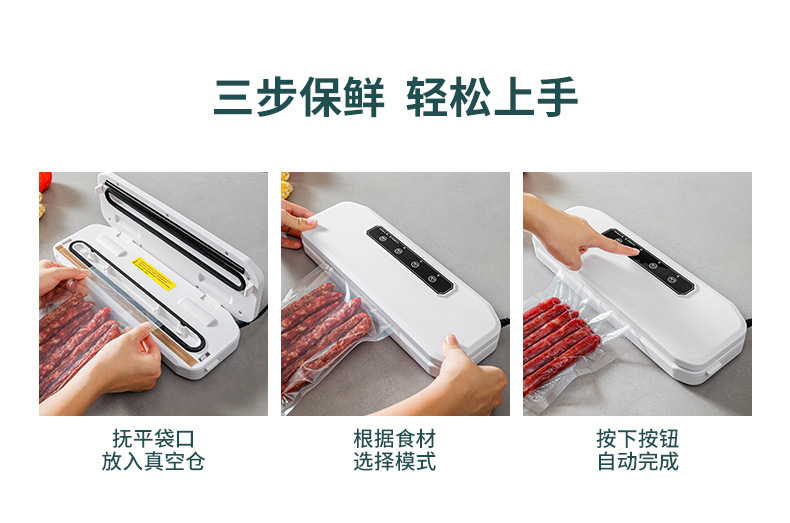 三步保鲜 轻松上手

抚平袋口
放入真空仓

根据食材
选择模式

按下按钮
自动完成