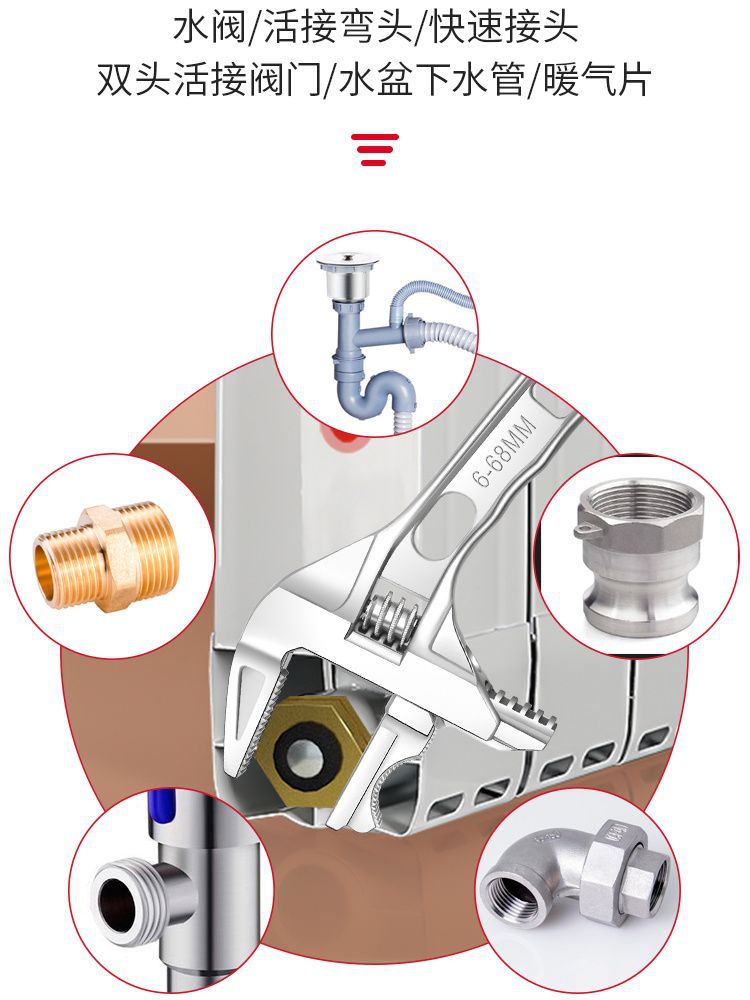 水阀/活接弯头/快速接头
双头活接阀门/水盆下水管/暖气片

6-68MM