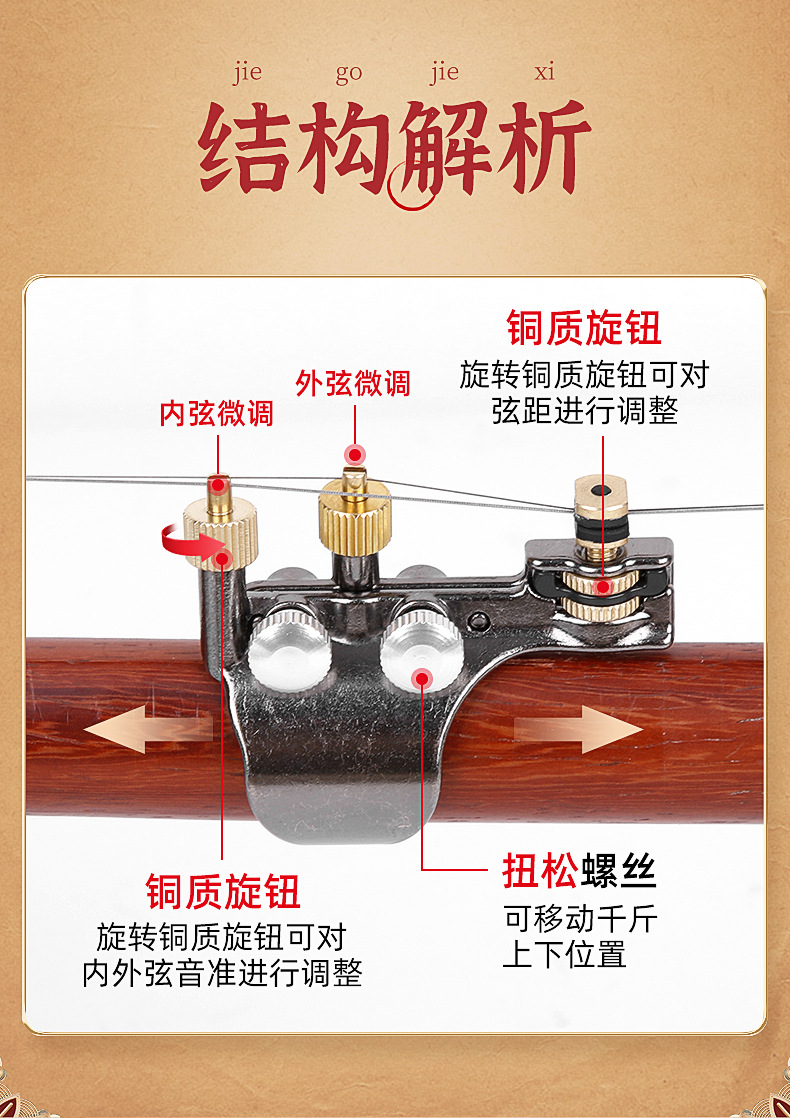 jie go jie xi

结构解析

铜质旋钮
旋转铜质旋钮可对弦距进行调整

外弦微调

内弦微调

铜质旋钮
旋转铜质旋钮可对内外弦音准进行调整

扭松螺丝
可移动千斤上下位置