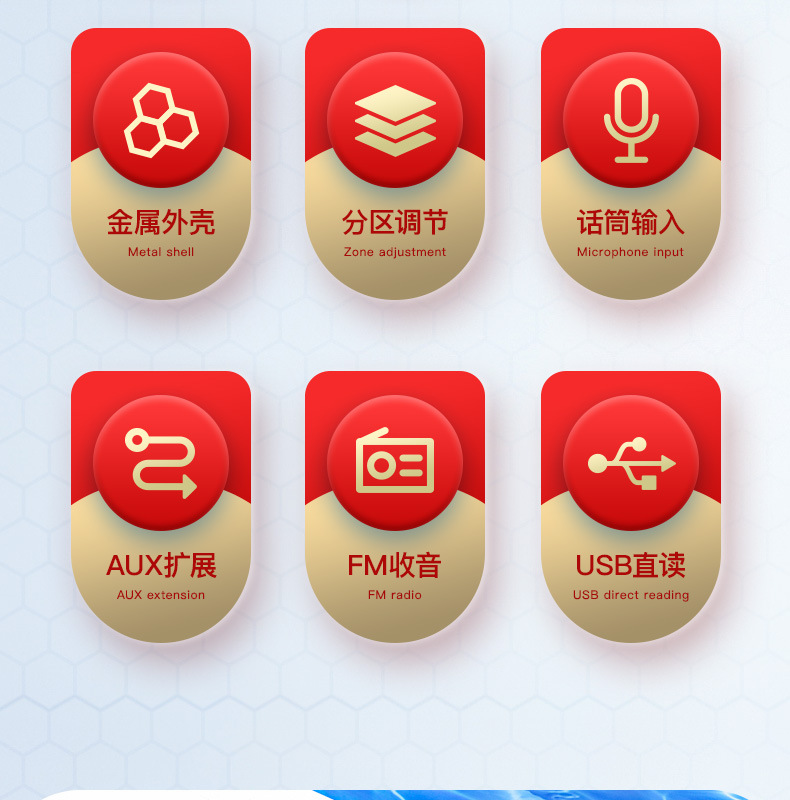 金属外壳
Metal shell

分区调节
Zone adjustment

话筒输入
Microphone input

AUX扩展
AUX extension

FM收音
FM radio

USB直读
USB direct reading