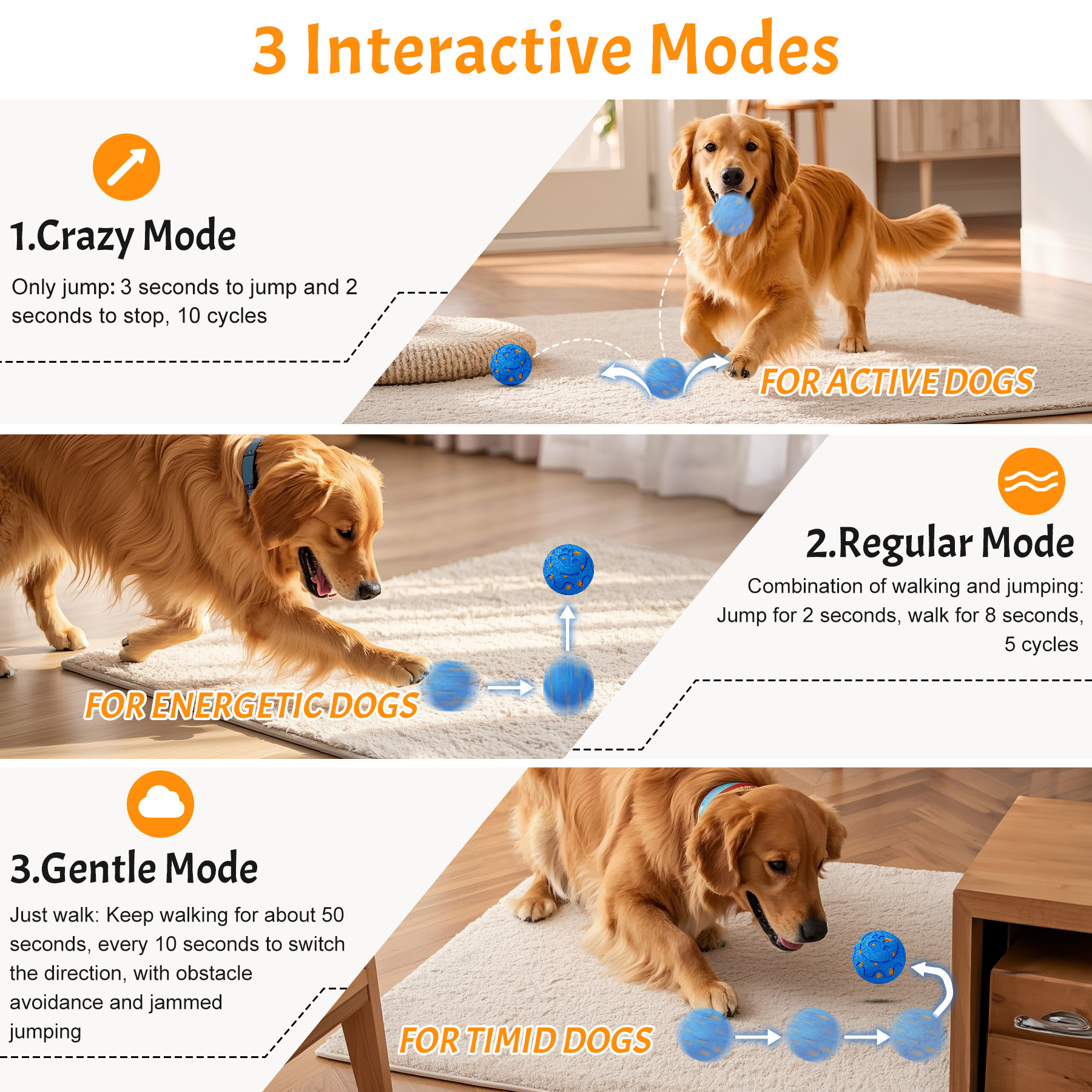 3 Interactive Modes

1.Crazy Mode

Only jump: 3 seconds to jump and 2 seconds to stop, 10 cycles

FOR ACTIVE DOGS

2.Regular Mode

Combination of walking and jumping: Jump for 2 seconds, walk for 8 seconds, 5 cycles

FOR ENERGETIC DOGS

3.Gentle Mode

Just walk: Keep walking for about 50 seconds, every 10 seconds to switch the direction, with obstacle avoidance and jammed jumping

FOR TIMID DOGS