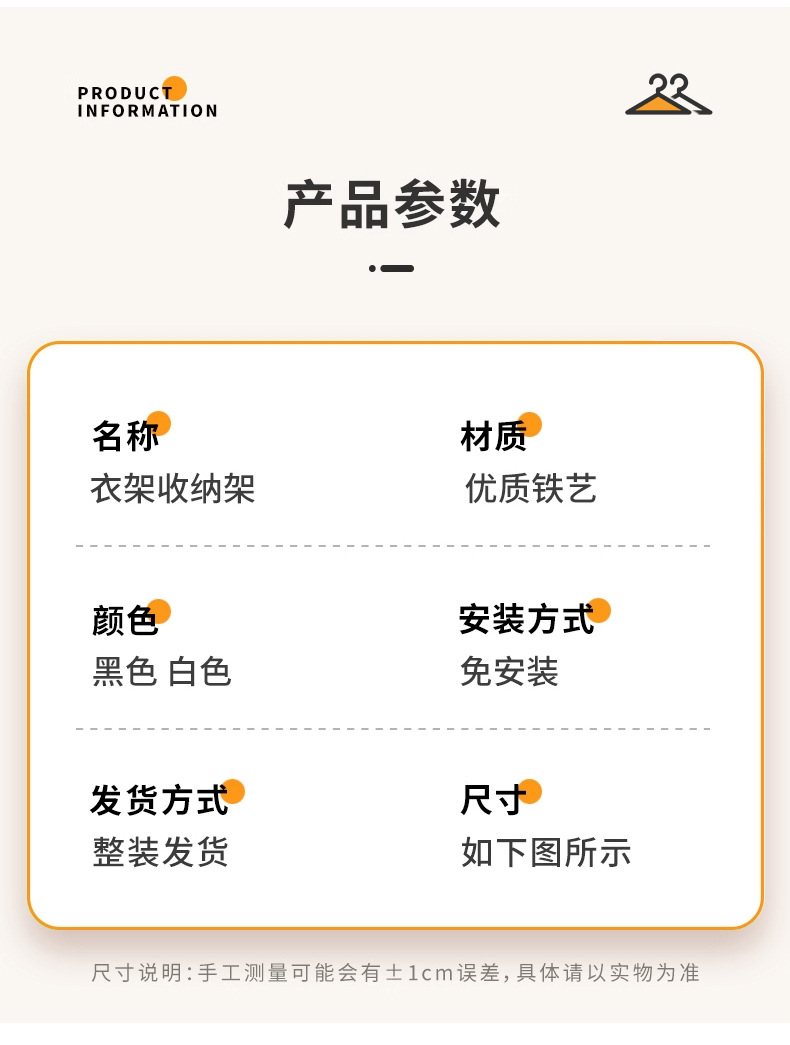 PRODUCT
INFORMATION

产品参数

名称
衣架收纳架

材质
优质铁艺

颜色
黑色 白色

安装方式
免安装

发货方式
整装发货

尺寸
如下图所示

尺寸说明:手工测量可能会有±1cm误差,具体请以实物为准