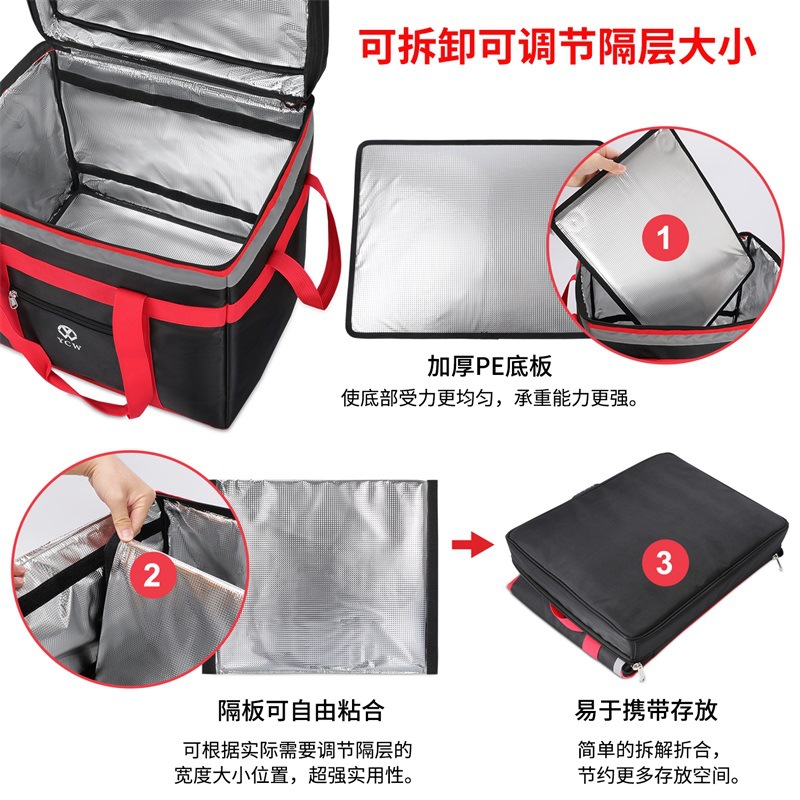 可拆卸可调节隔层大小

YCW

1

加厚PE底板

使底部受力更均匀，承重能力更强。

2

3

隔板可自由粘合

可根据实际需要调节隔层的宽度大小位置，超强实用性。

易于携带存放

简单的拆解折合，节约更多存放空间。