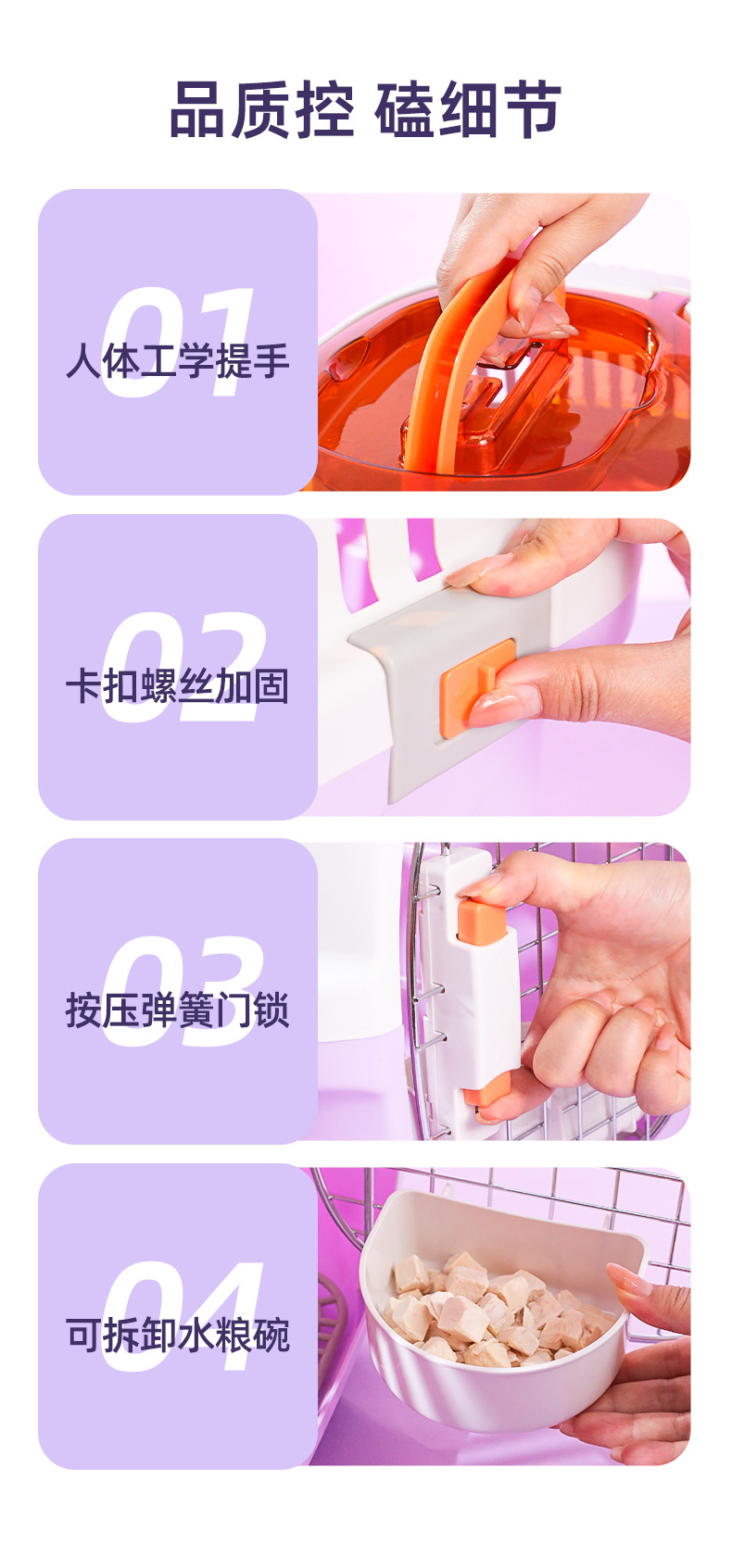 品质控 磕细节

01
人体工学提手

02
卡扣螺丝加固

03
按压弹簧门锁

04
可拆卸水粮碗