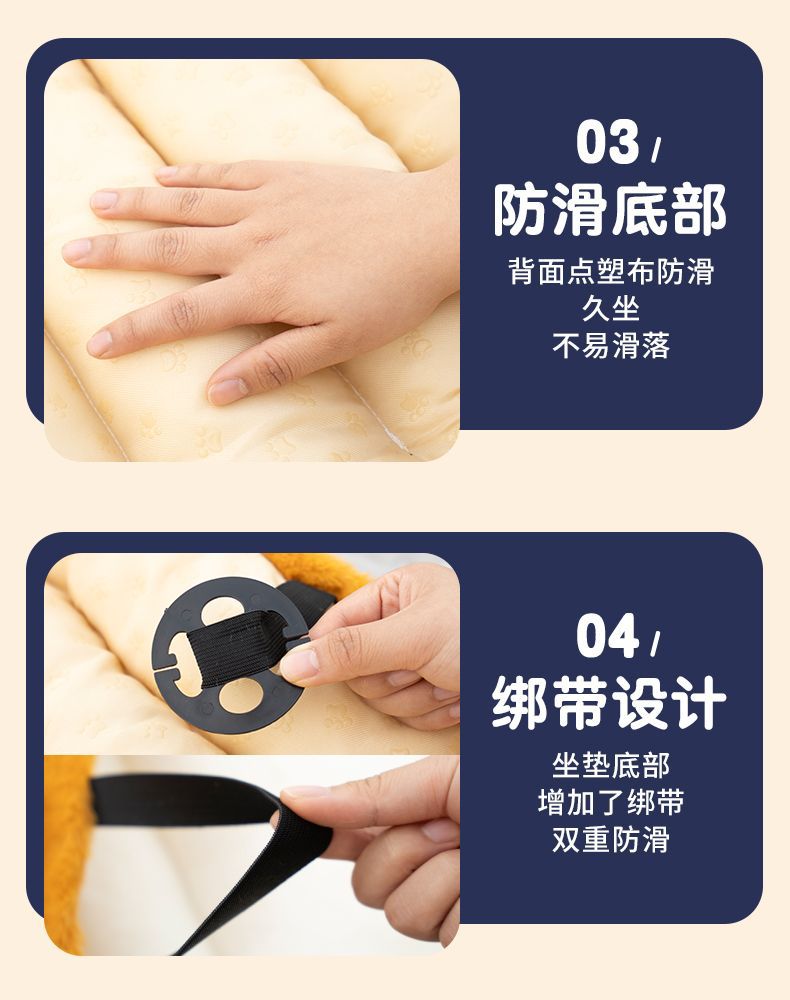 03 /
防滑底部
背面点塑布防滑
久坐
不易滑落

04 /
绑带设计
坐垫底部
增加了绑带
双重防滑