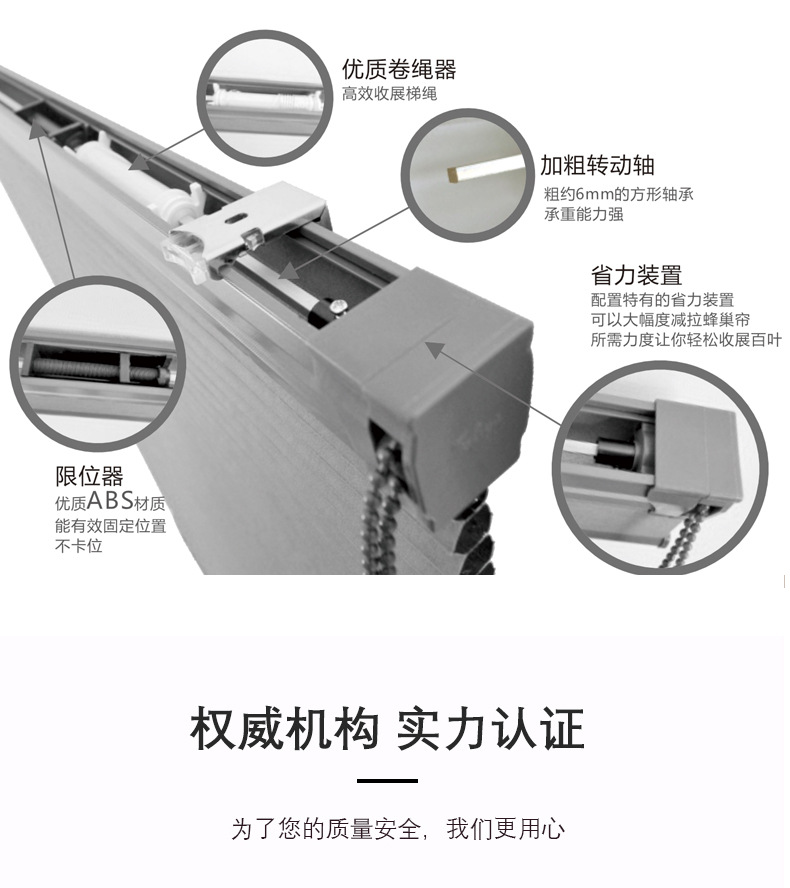 优质卷绳器
高效收展梯绳

加粗转动轴
粗约6mm的方形轴承
承重能力强

省力装置
配置特有的省力装置
可以大幅度减拉蜂巢帘
所需力度让你轻松收展百叶

限位器
优质ABS材质
能有效固定位置
不卡位

权威机构 实力认证

为了您的质量安全，我们更用心