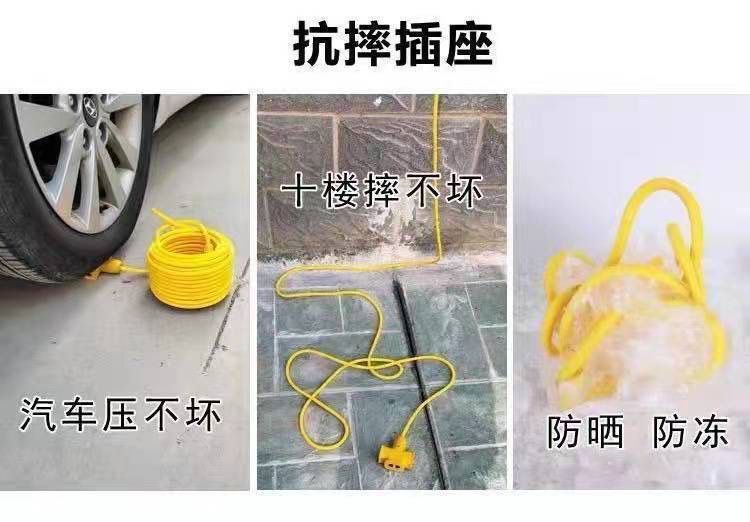 抗摔插座

汽车压不坏

十楼摔不坏

防晒 防冻