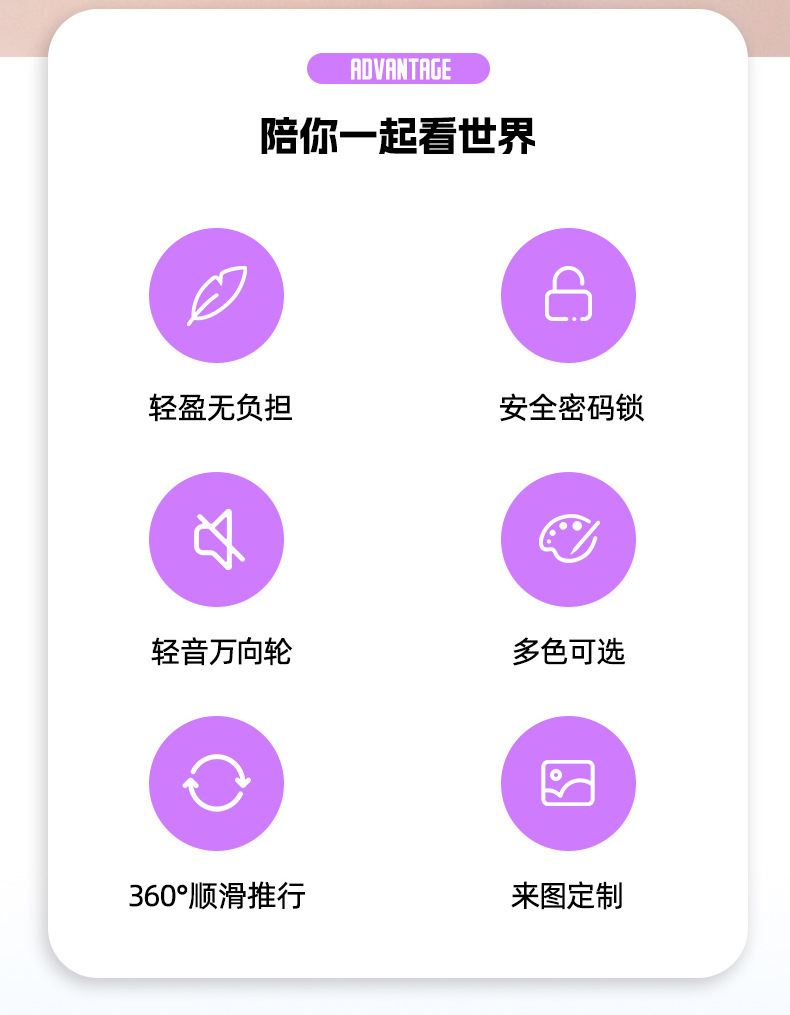 ADVANTAGE

陪你一起看世界

轻盈无负担

安全密码锁

轻音万向轮

多色可选

360°顺滑推行

来图定制