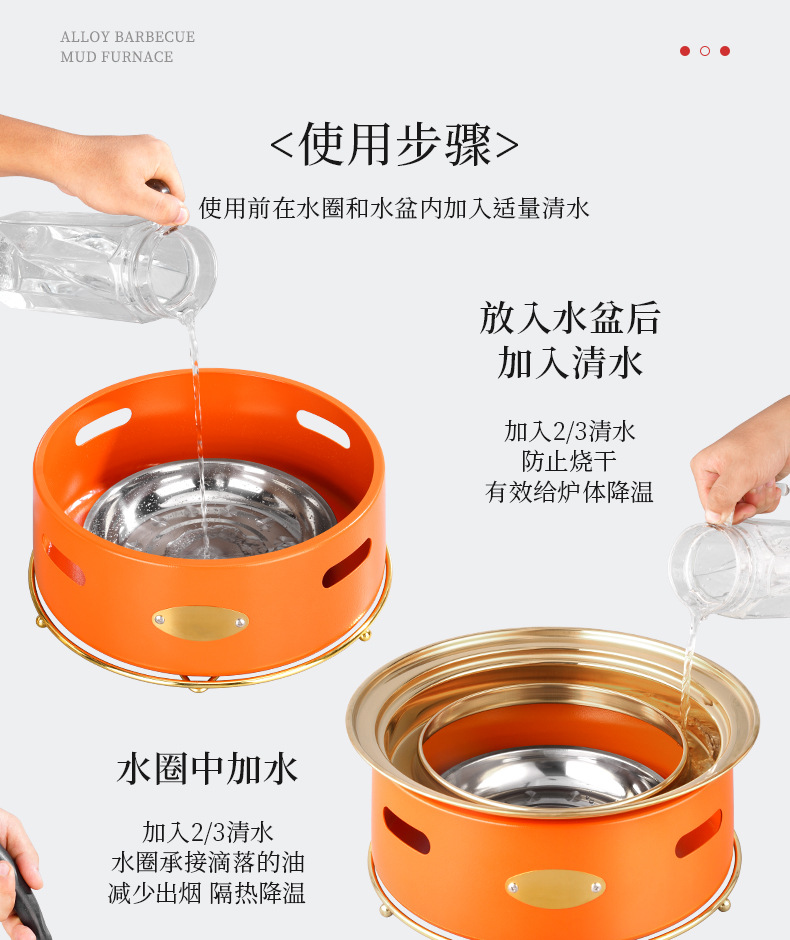 ALLOY BARBECUE
MUD FURNACE

<使用步骤>

使用前在水圈和水盆内加入适量清水

放入水盆后
加入清水

加入2/3清水
防止烧干
有效给炉体降温

水圈中加水

加入2/3清水
水圈承接滴落的油
减少出烟 隔热降温