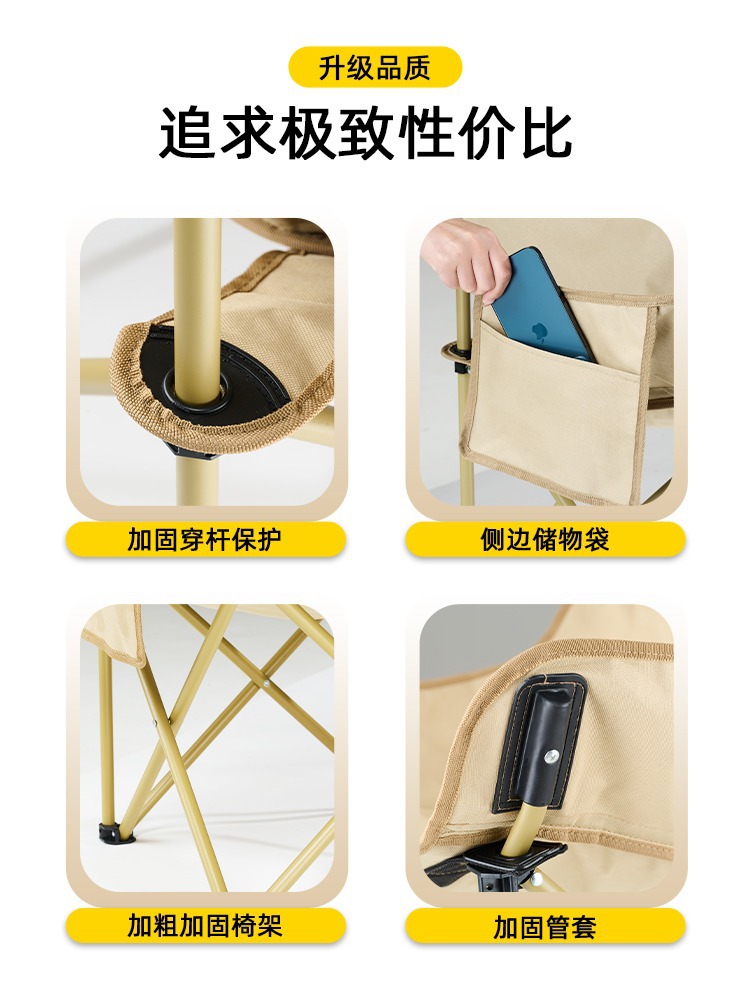 升级品质

追求极致性价比

加固穿杆保护

侧边储物袋

加粗加固椅架

加固管套