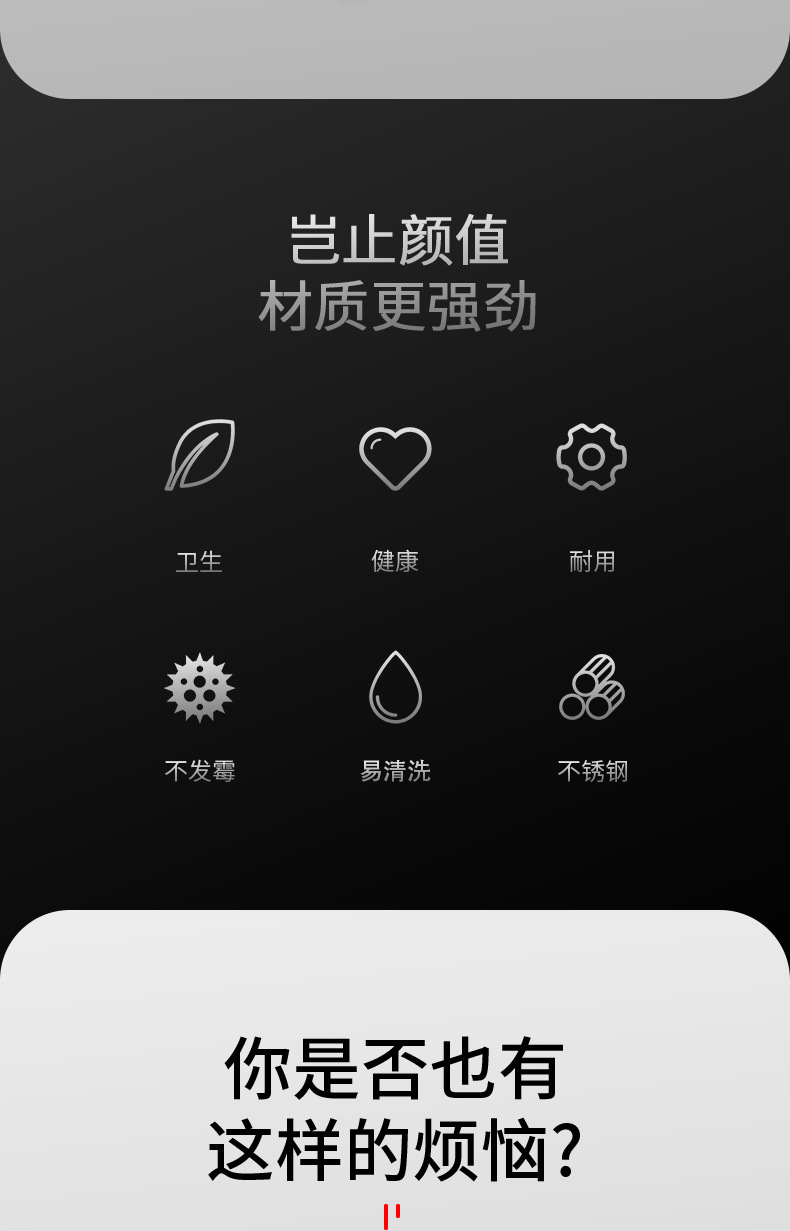 岂止颜值
材质更强劲

卫生 健康 耐用

不发霉 易清洗 不锈钢

你是否也有
这样的烦恼?