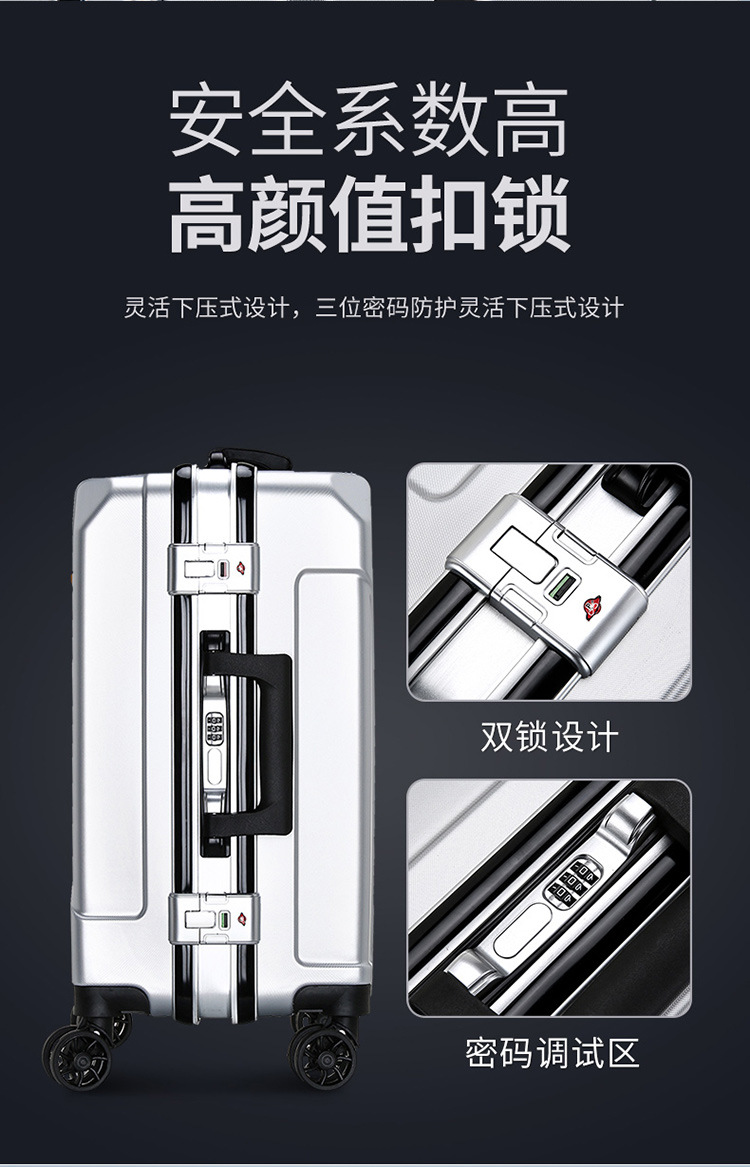 安全系数高
高颜值扣锁

灵活下压式设计，三位密码防护灵活下压式设计

双锁设计

密码调试区