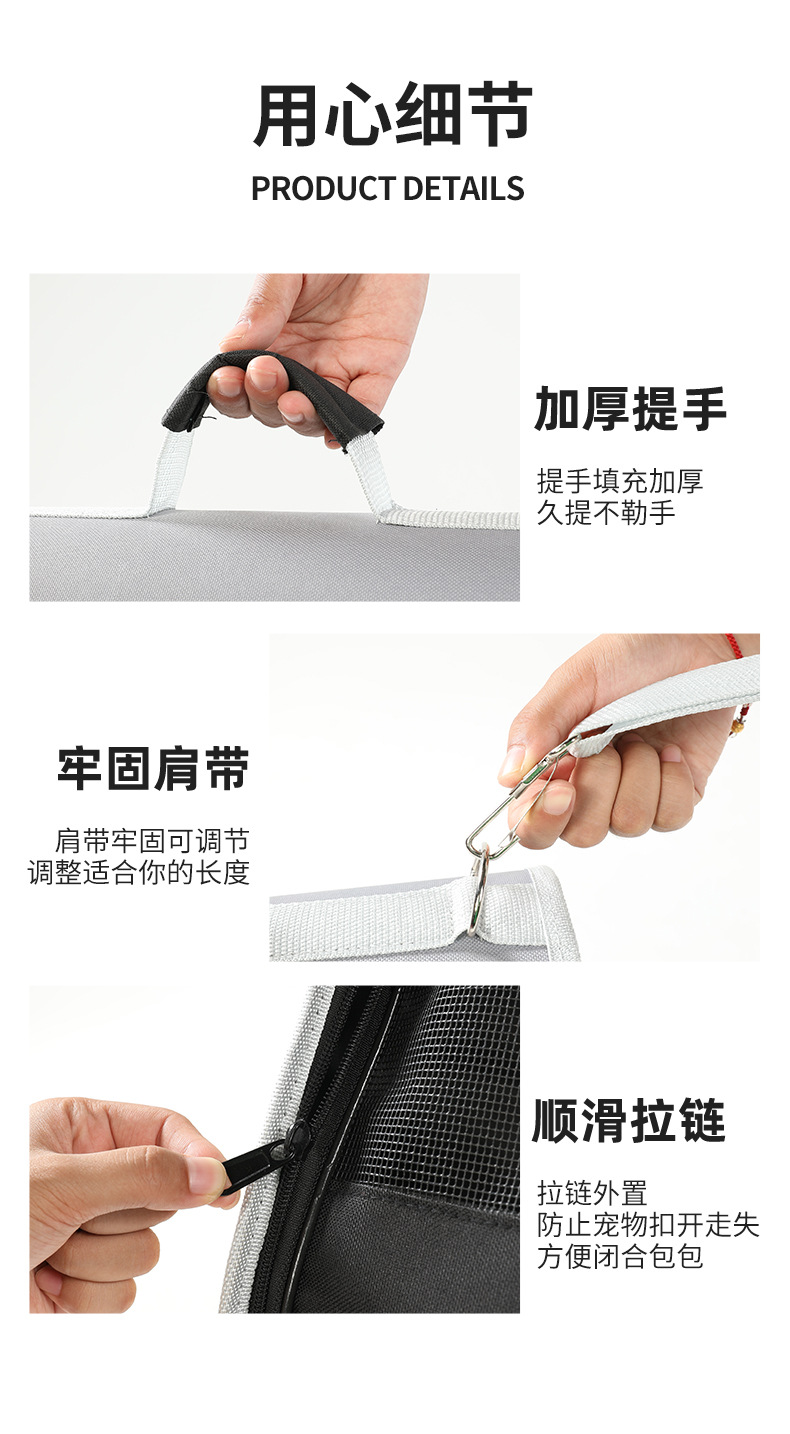 用心细节
PRODUCT DETAILS

加厚提手

提手填充加厚
久提不勒手

牢固肩带

肩带牢固可调节
调整适合你的长度

顺滑拉链

拉链外置
防止宠物扣开走失
方便闭合包包