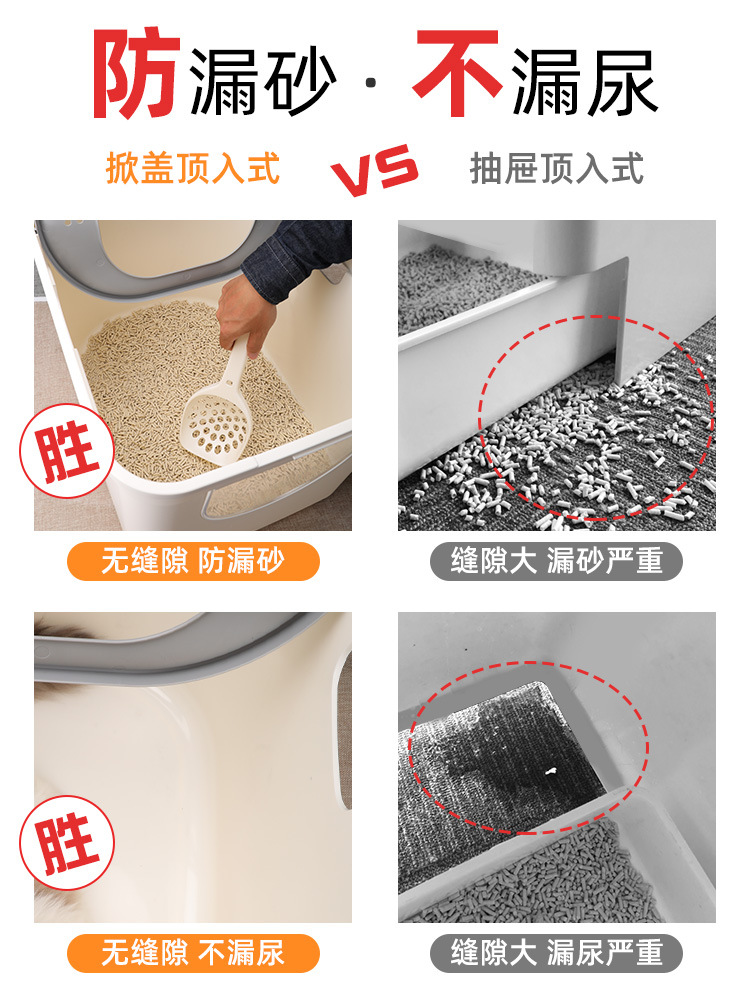 防漏砂 · 不漏尿

掀盖顶入式 VS 抽屉顶入式

胜

无缝隙 防漏砂

缝隙大 漏砂严重

胜

无缝隙 不漏尿

缝隙大 漏尿严重