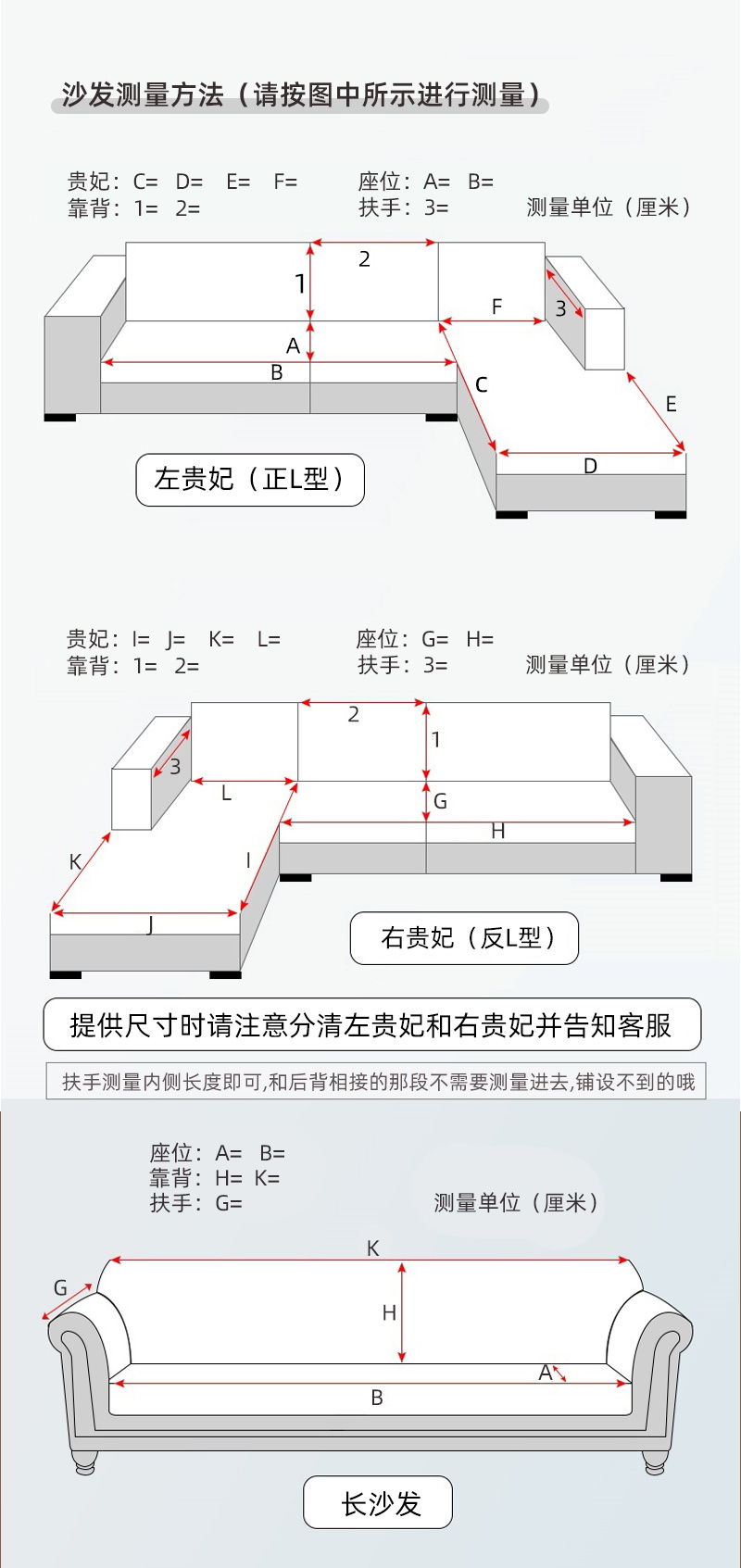 沙发测量方法（请按图中所示进行测量）

贵妃：C=　D=　E=　F=
靠背：1=　2=

座位：A=　B=
扶手：3=

测量单位（厘米）

2
1
F
3
A
B
C
E
D

左贵妃（正L型）

贵妃：I=　J=　K=　L=
靠背：1=　2=

座位：G=　H=
扶手：3=

测量单位（厘米）

2
1
3
L
G
H
K
I
J

右贵妃（反L型）

提供尺寸时请注意分清左贵妃和右贵妃并告知客服

扶手测量内侧长度即可,和后背相接的那段不需要测量进去,铺设不到的哦

座位：A=　B=
靠背：H=　K=
扶手：G=

测量单位（厘米）

K
G
H
A
B

长沙发