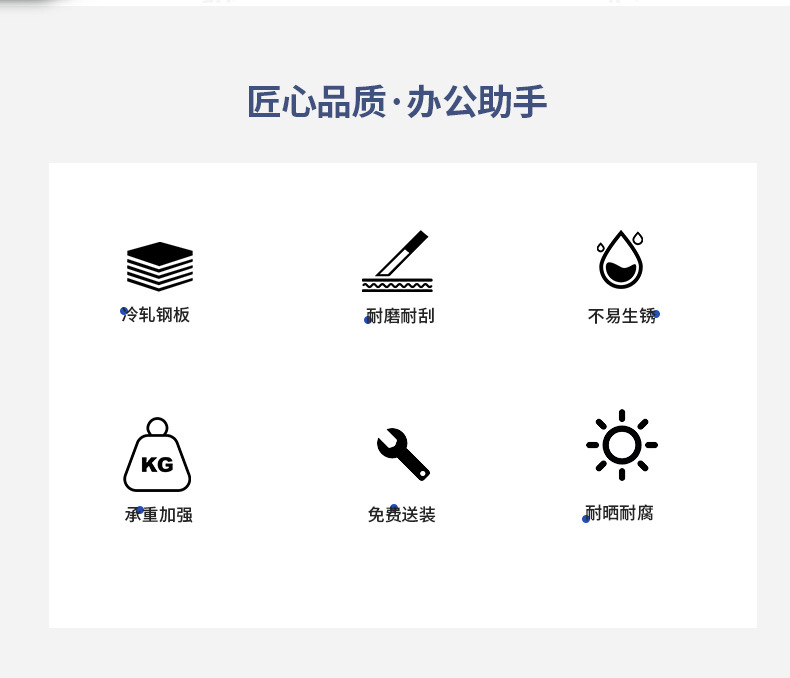 匠心品质·办公助手

冷轧钢板

耐磨耐刮

不易生锈

KG

承重加强

免费送装

耐晒耐腐