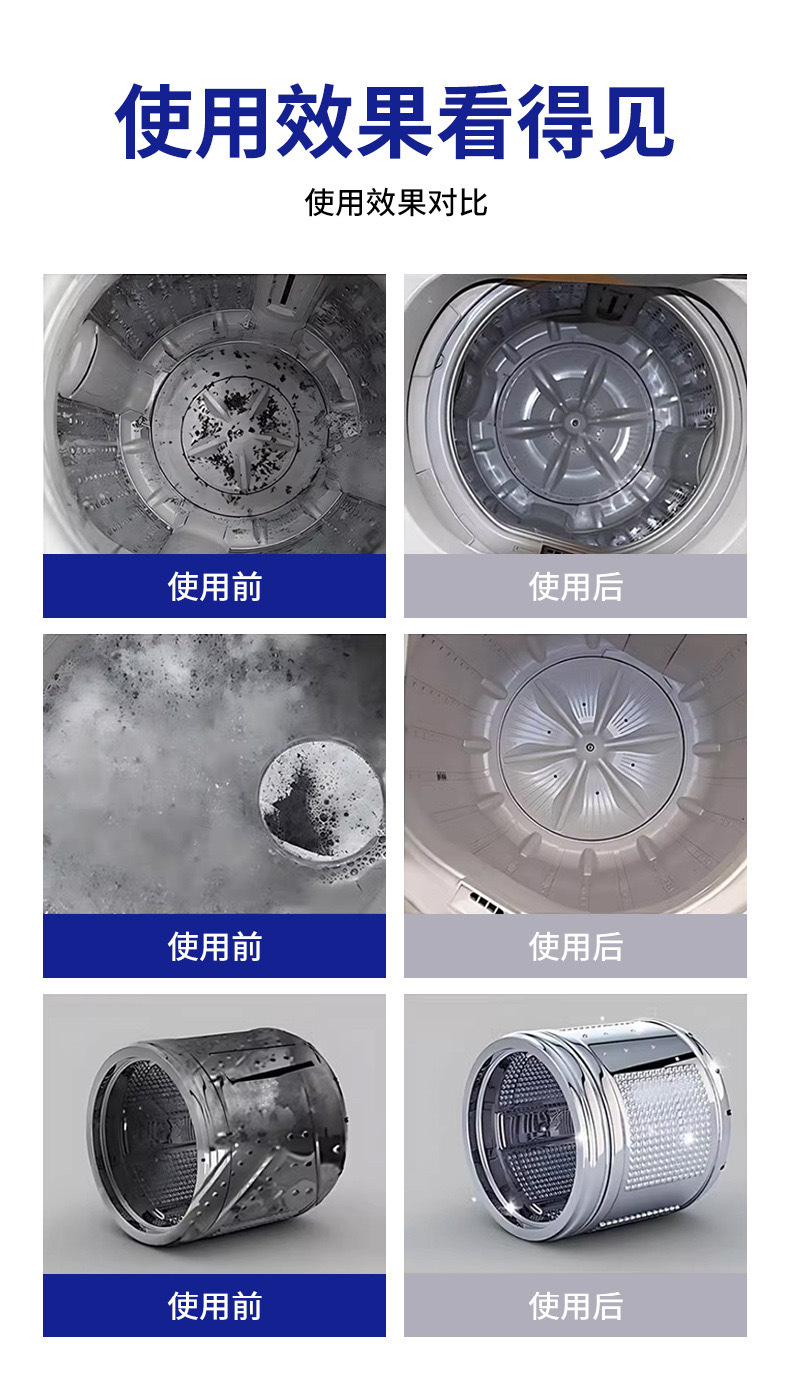 使用效果看得见

使用效果对比

使用前

使用后

使用前

使用后

使用前

使用后