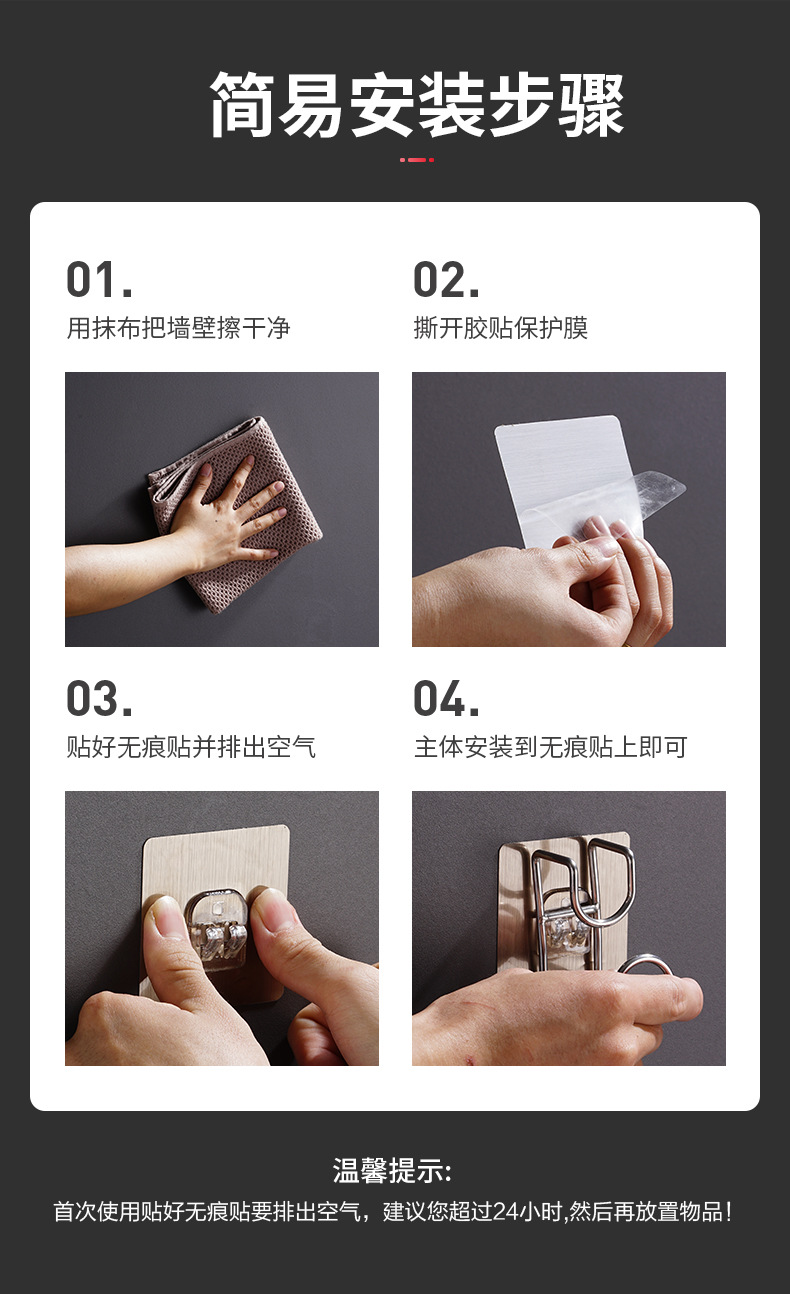 简易安装步骤

01.
用抹布把墙壁擦干净

02.
撕开胶贴保护膜

03.
贴好无痕贴并排出空气

04.
主体安装到无痕贴上即可

温馨提示:
首次使用贴好无痕贴要排出空气，建议您超过24小时,然后再放置物品!