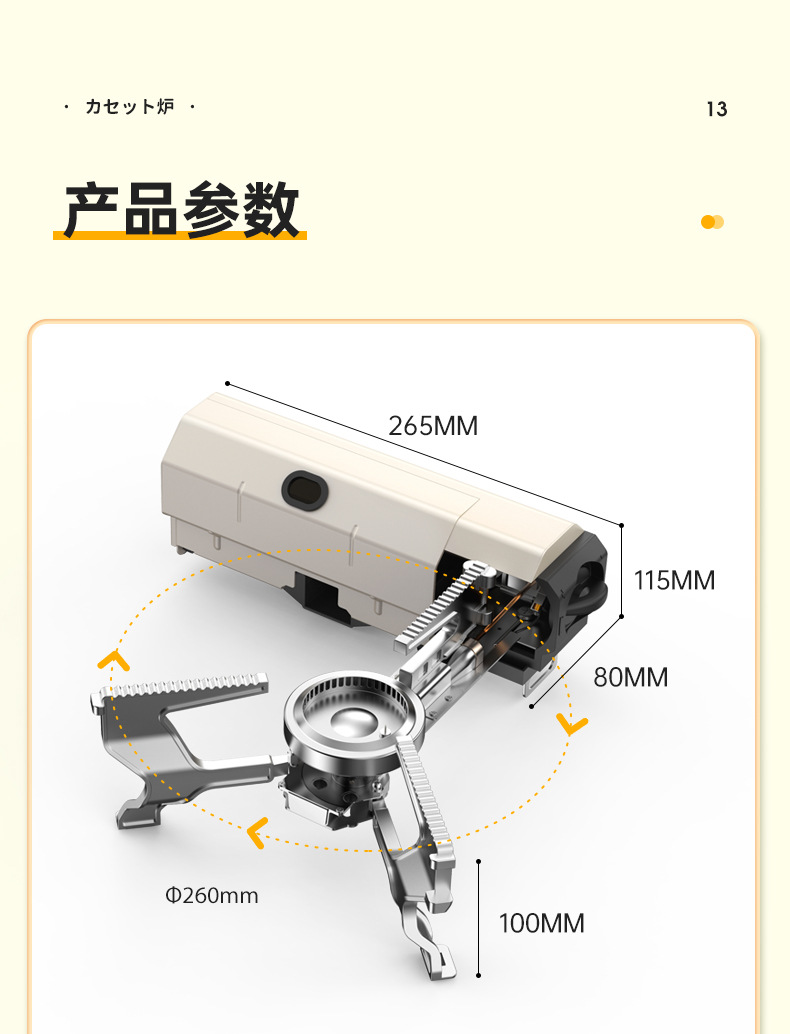 · カセット炉 ·

13

产品参数

265MM

115MM

80MM

Φ260mm

100MM