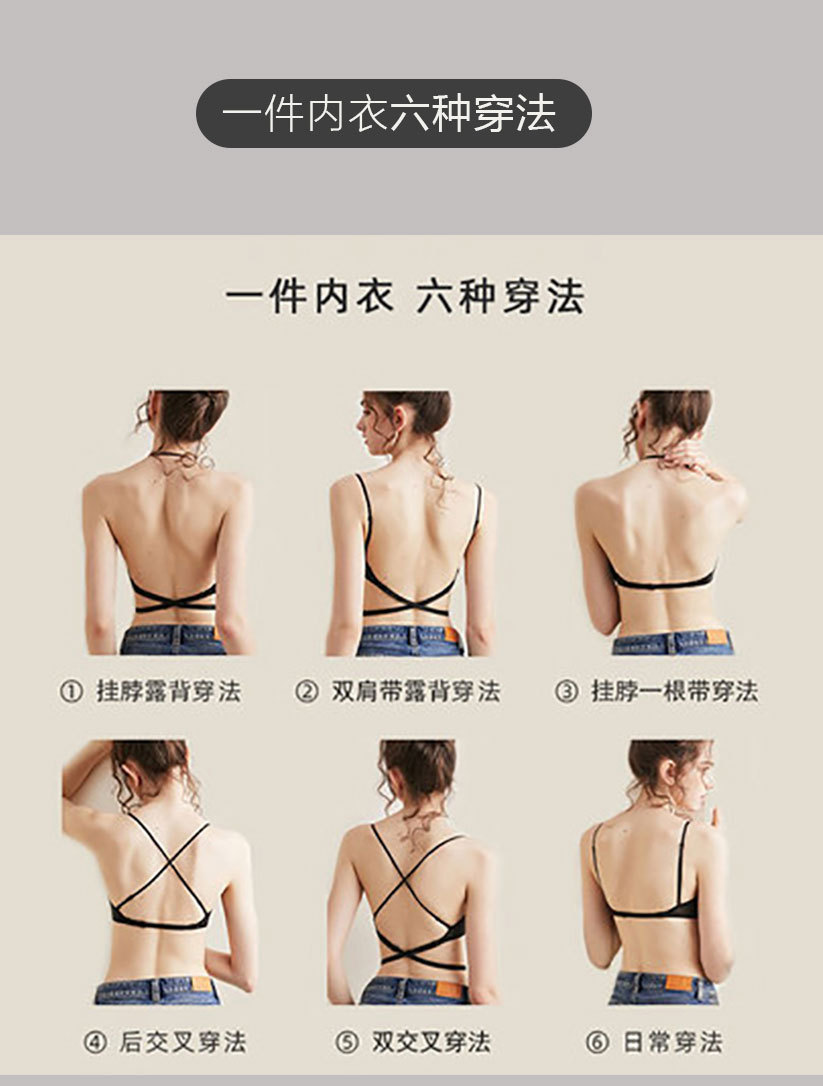 一件内衣六种穿法

一件内衣 六种穿法

① 挂脖露背穿法
② 双肩带露背穿法
③ 挂脖一根带穿法

④ 后交叉穿法
⑤ 双交叉穿法
⑥ 日常穿法