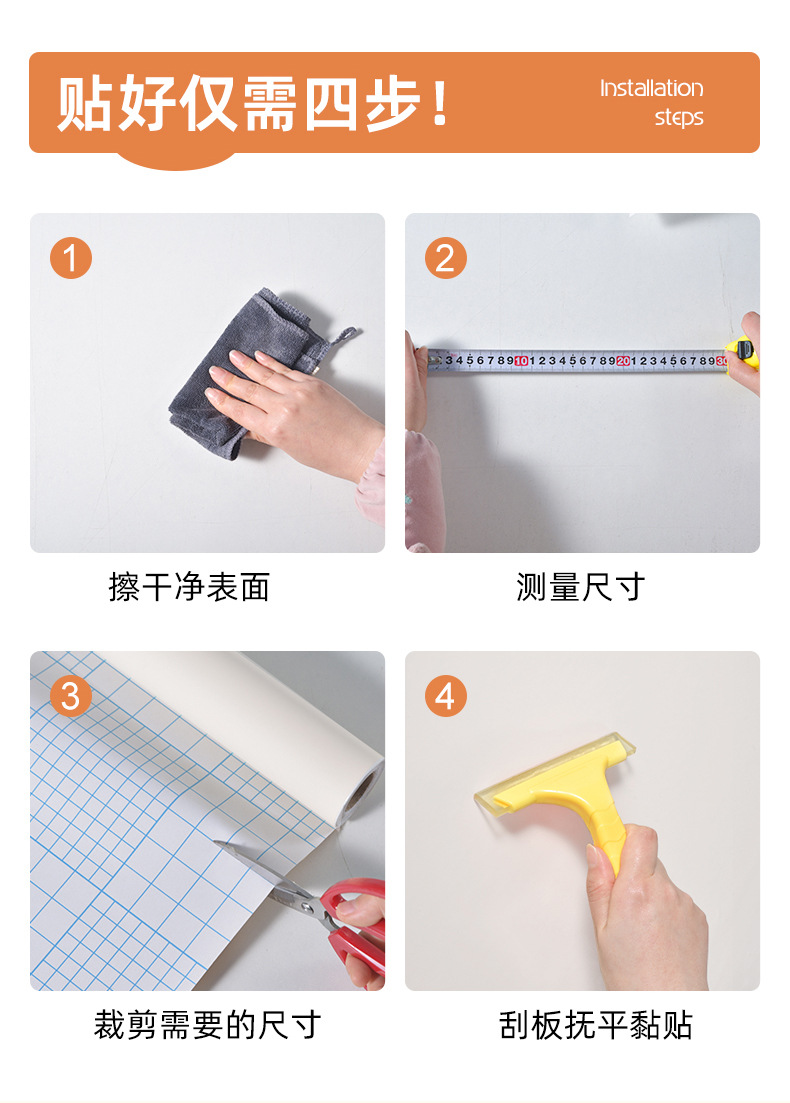 贴好仅需四步！

Installation steps

1

擦干净表面

2

3 4 5 6 7 8 9 10 1 2 3 4 5 6 7 8 9 20 1 2 3 4 5 6 7 8 9 30

测量尺寸

3

裁剪需要的尺寸

4

刮板抚平黏贴