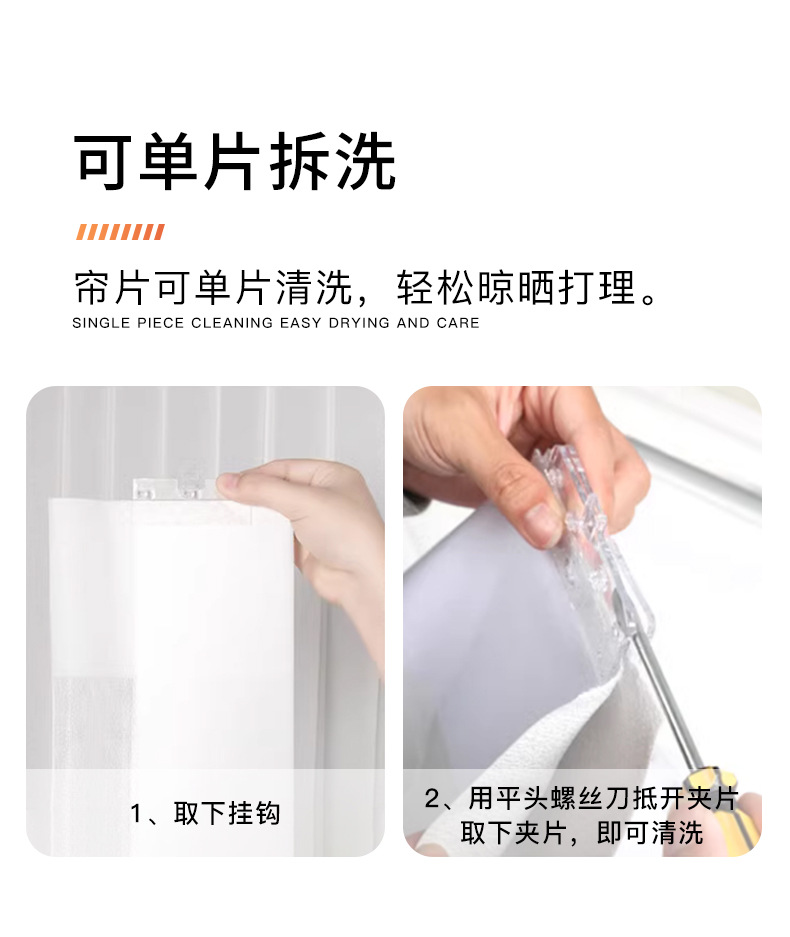 可单片拆洗

帘片可单片清洗，轻松晾晒打理。
SINGLE PIECE CLEANING EASY DRYING AND CARE

1、取下挂钩

2、用平头螺丝刀抵开夹片
取下夹片，即可清洗