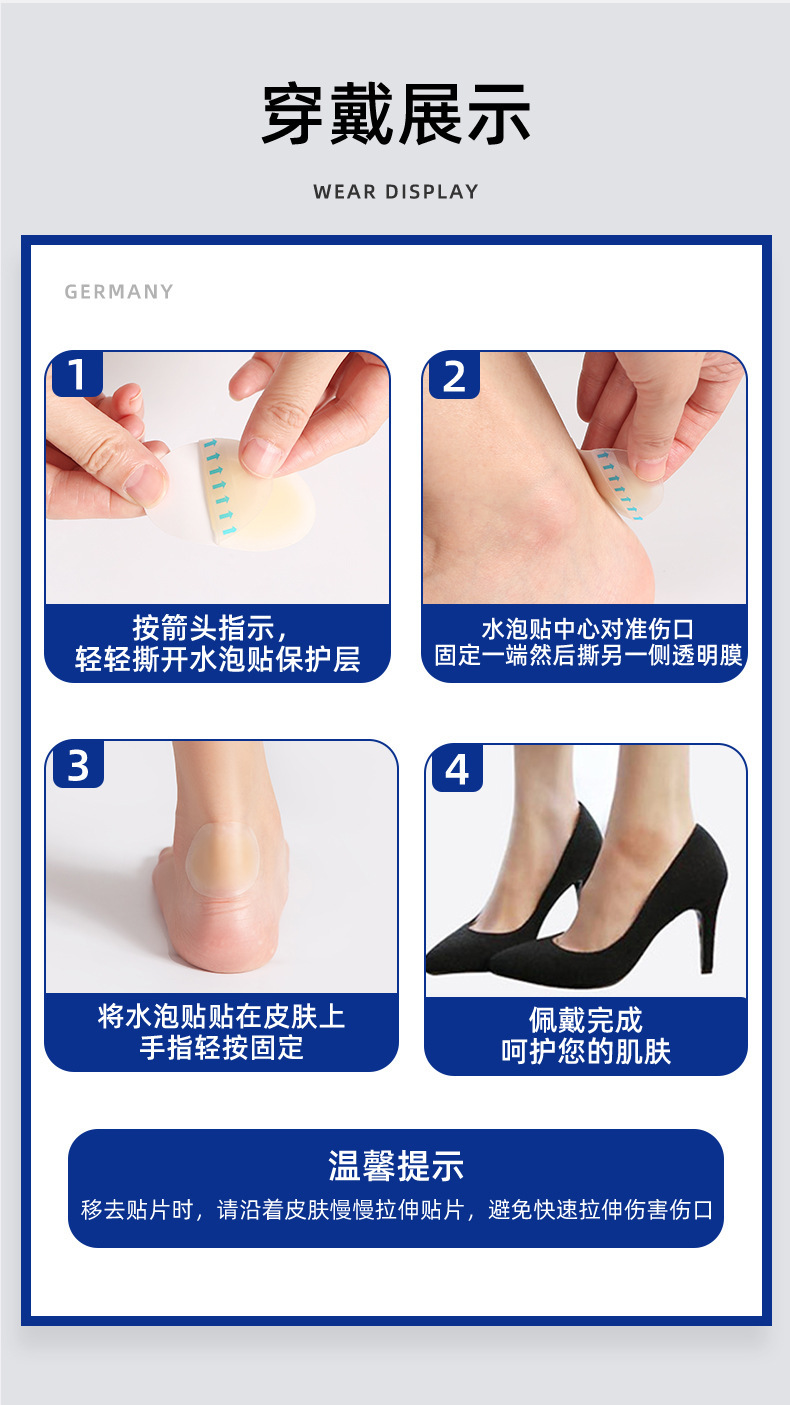 穿戴展示

WEAR DISPLAY

GERMANY

1

按箭头指示，
轻轻撕开水泡贴保护层

2

水泡贴中心对准伤口
固定一端然后撕另一侧透明膜

3

将水泡贴贴在皮肤上
手指轻按固定

4

佩戴完成
呵护您的肌肤

温馨提示

移去贴片时，请沿着皮肤慢慢拉伸贴片，避免快速拉伸伤害伤口