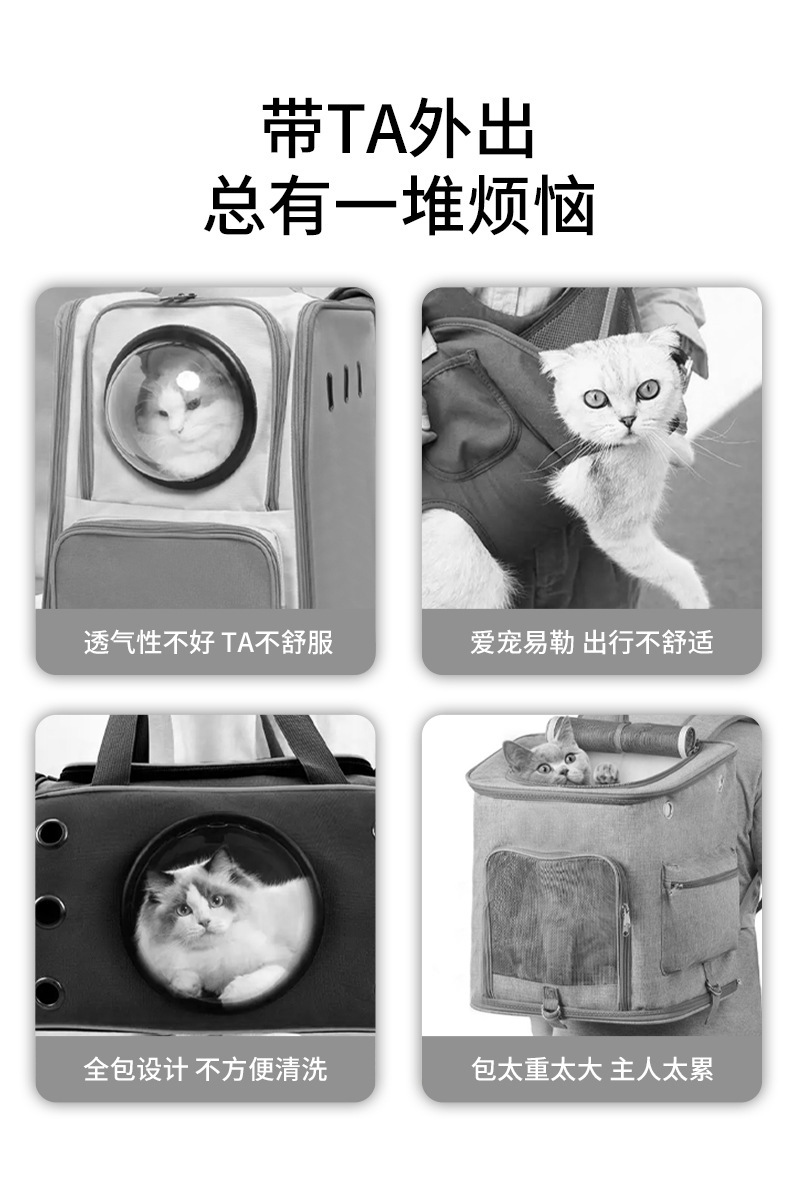 带TA外出
总有一堆烦恼

透气性不好 TA不舒服

爱宠易勒 出行不舒适

全包设计 不方便清洗

包太重太大 主人太累