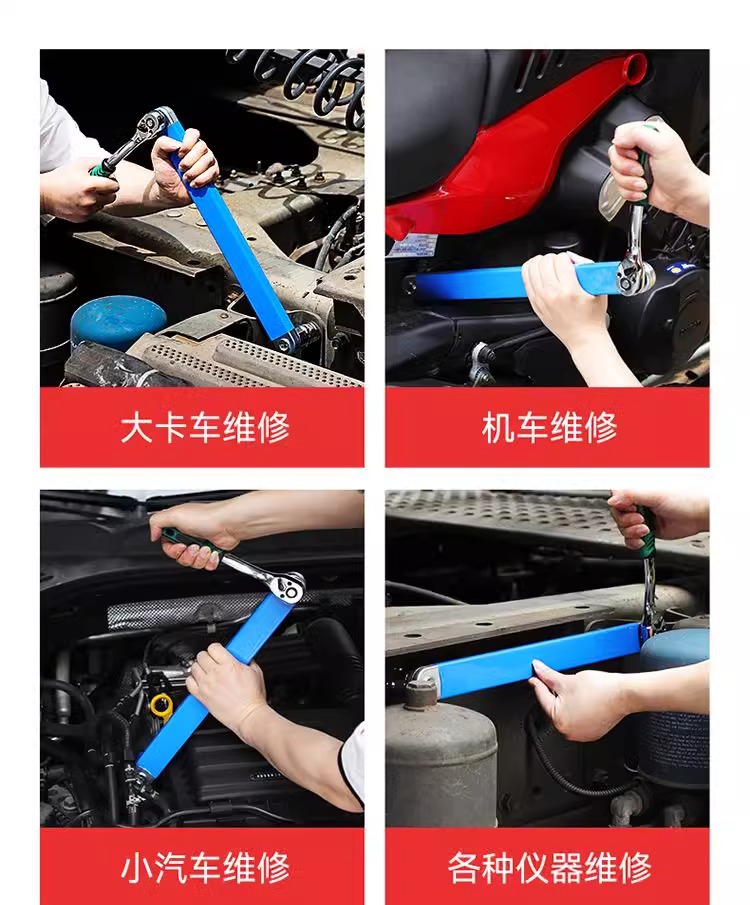 大卡车维修

机车维修

小汽车维修

各种仪器维修