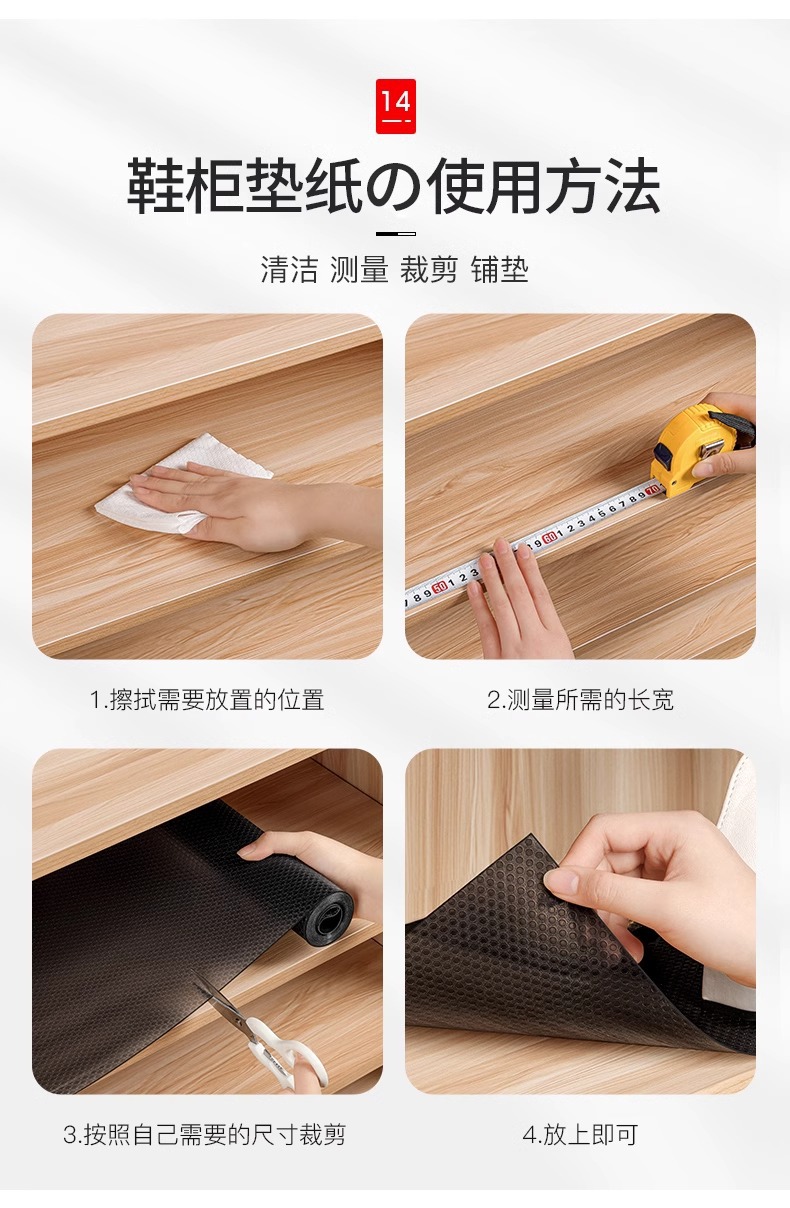 14

鞋柜垫纸の使用方法

清洁 测量 裁剪 铺垫

1.擦拭需要放置的位置

2.测量所需的长宽

3.按照自己需要的尺寸裁剪

4.放上即可