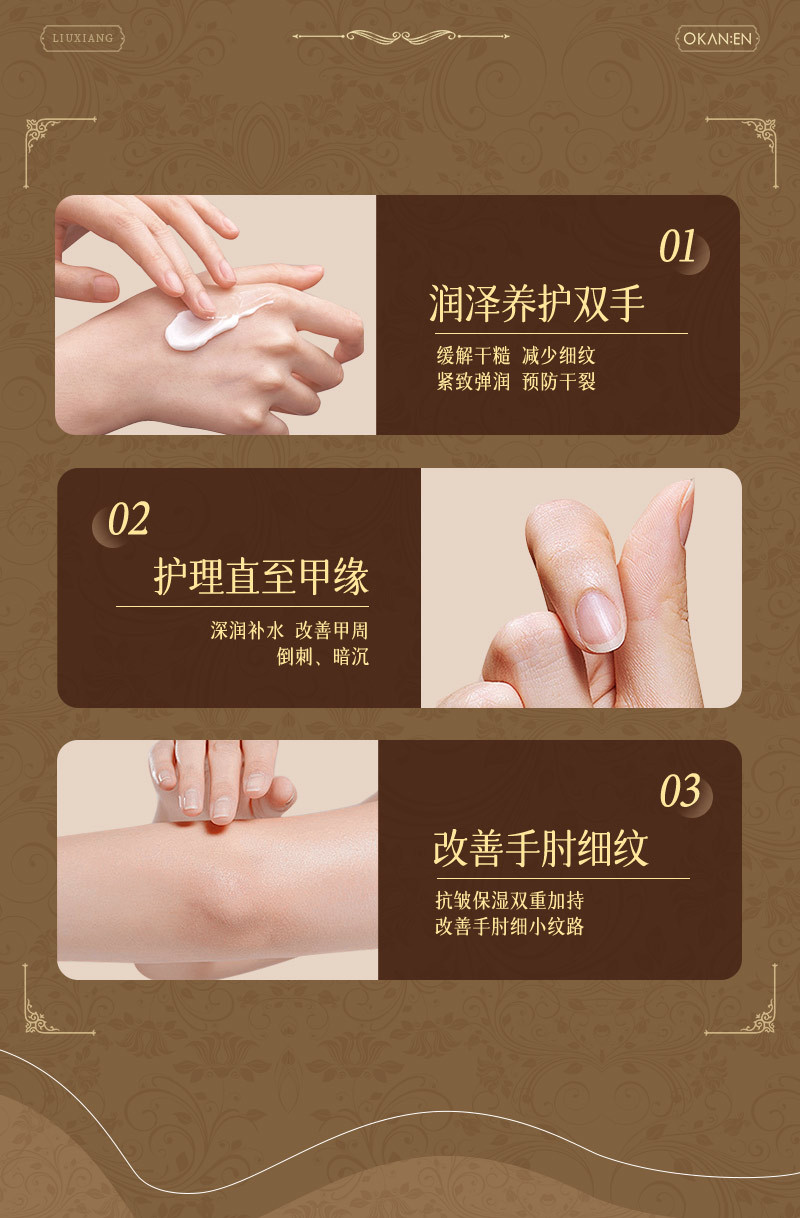 LIUXIANG

OKAN:EN

01
润泽养护双手
缓解干糙 减少细纹
紧致弹润 预防干裂

02
护理直至甲缘
深润补水 改善甲周
倒刺、暗沉

03
改善手肘细纹
抗皱保湿双重加持
改善手肘细小纹路