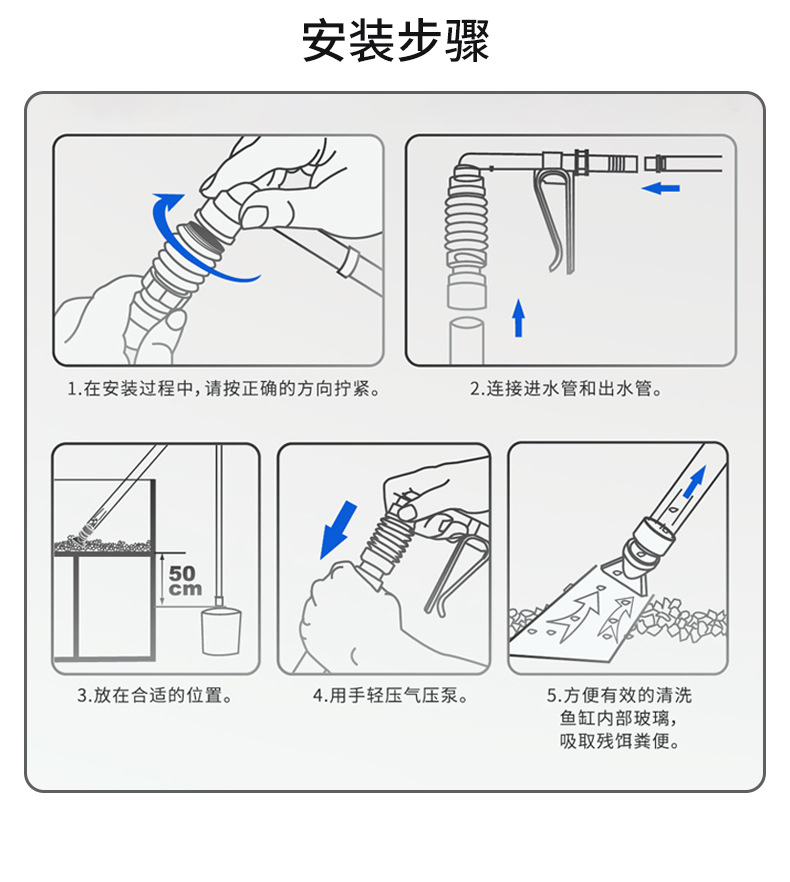 安装步骤

1.在安装过程中，请按正确的方向拧紧。

2.连接进水管和出水管。

50 cm

3.放在合适的位置。

4.用手轻压气压泵。

5.方便有效的清洗鱼缸内部玻璃，吸取残饵粪便。